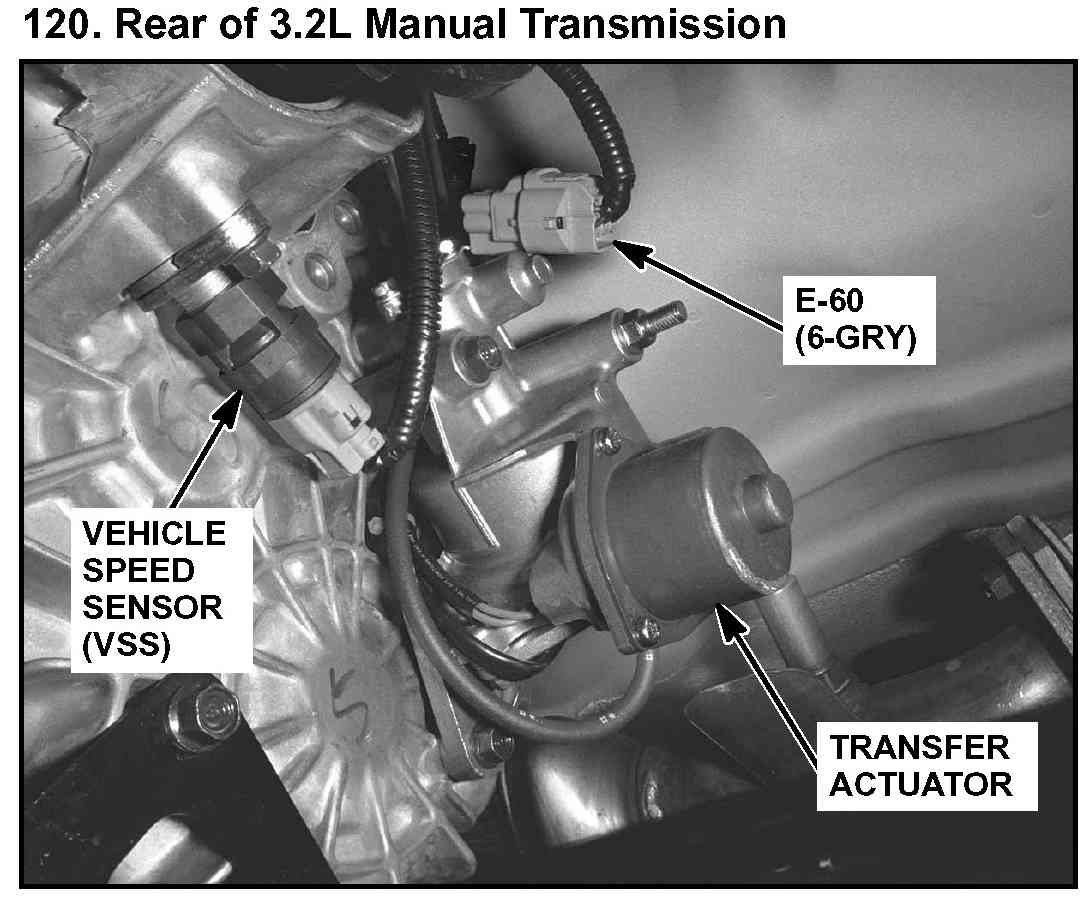 120. Rear of 3.2L Manual Transmission

E-60
(6-GRY)

VEHICLE
SPEED
SENSOR
(VSS)

TRANSFER
ACTUATOR