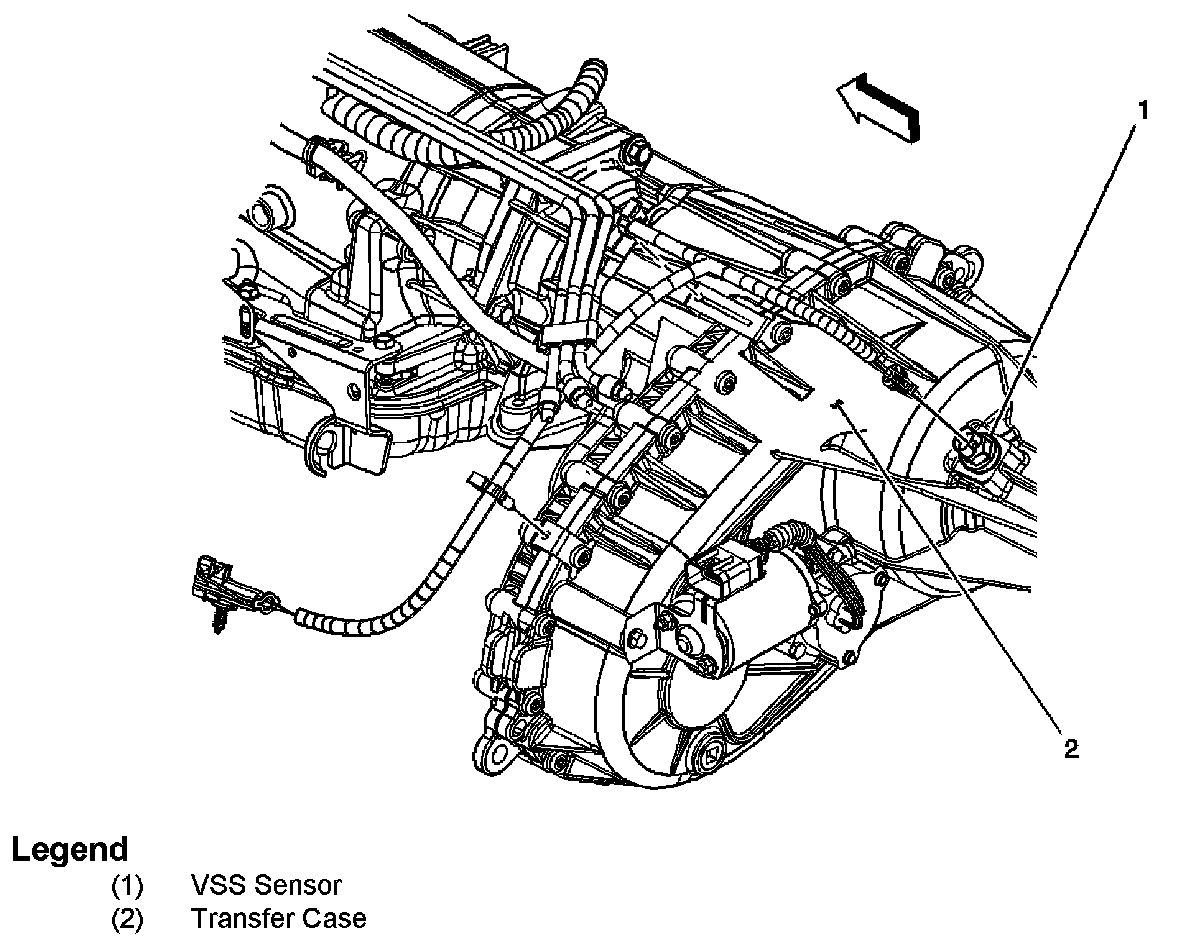 1

2

Legend
(1) VSS Sensor
(2) Transfer Case