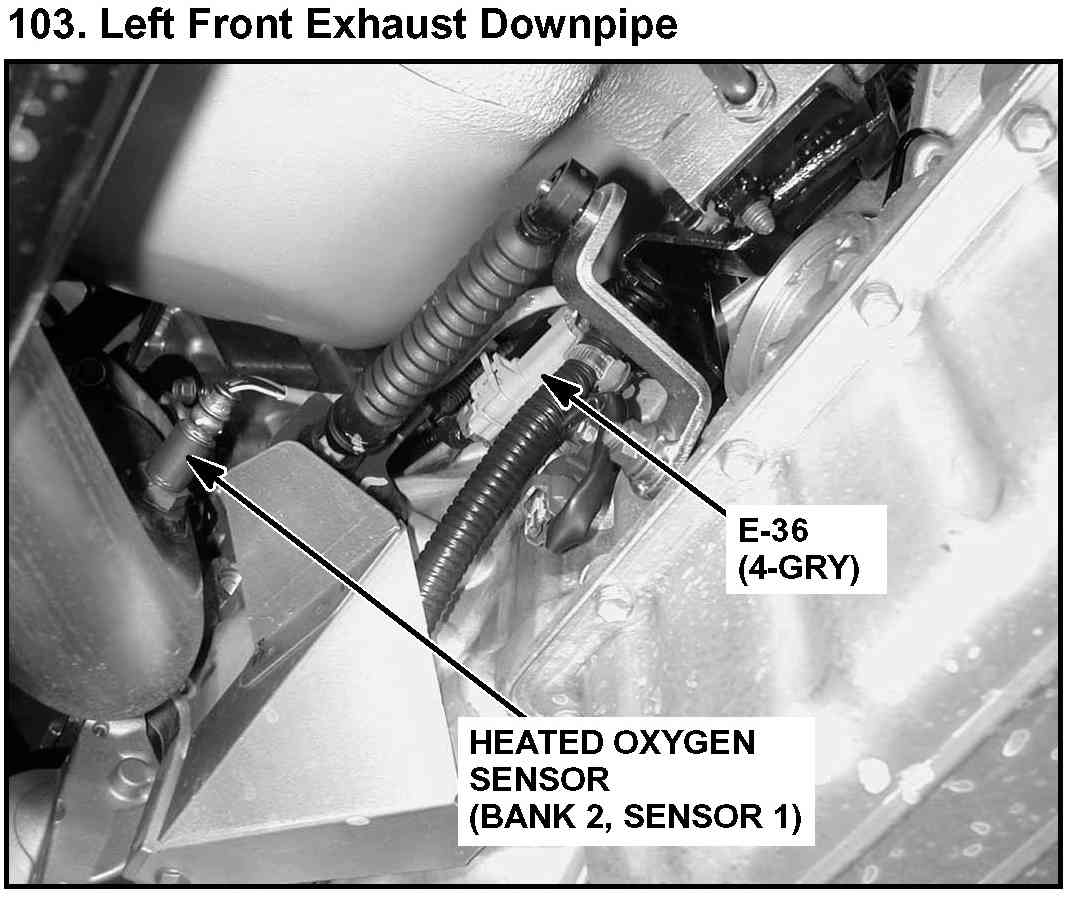 103. Left Front Exhaust Downpipe

E-36
(4-GRY)

HEATED OXYGEN
SENSOR
(BANK 2, SENSOR 1)