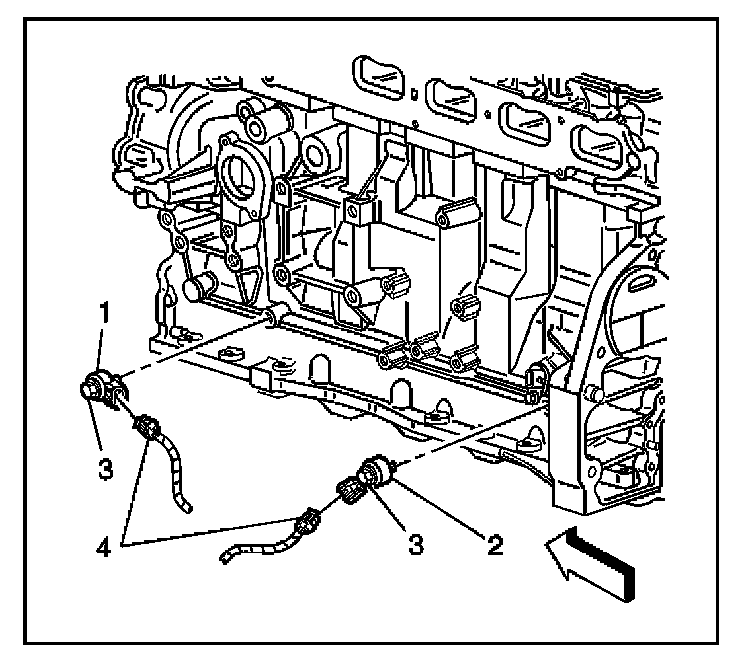 1
3
4
3
2