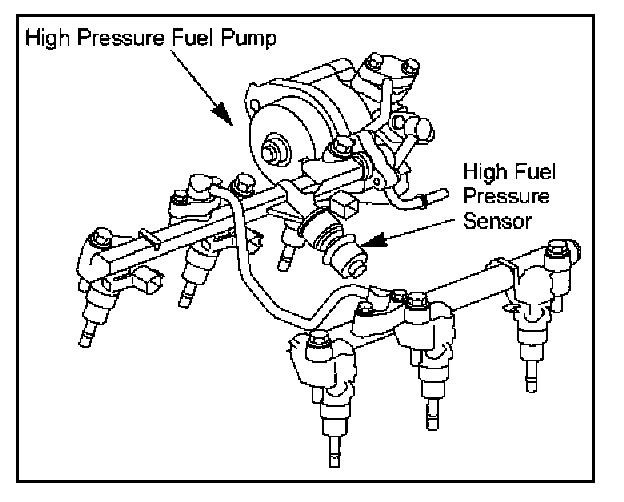 High Pressure Fuel Pump

High Fuel Pressure Sensor