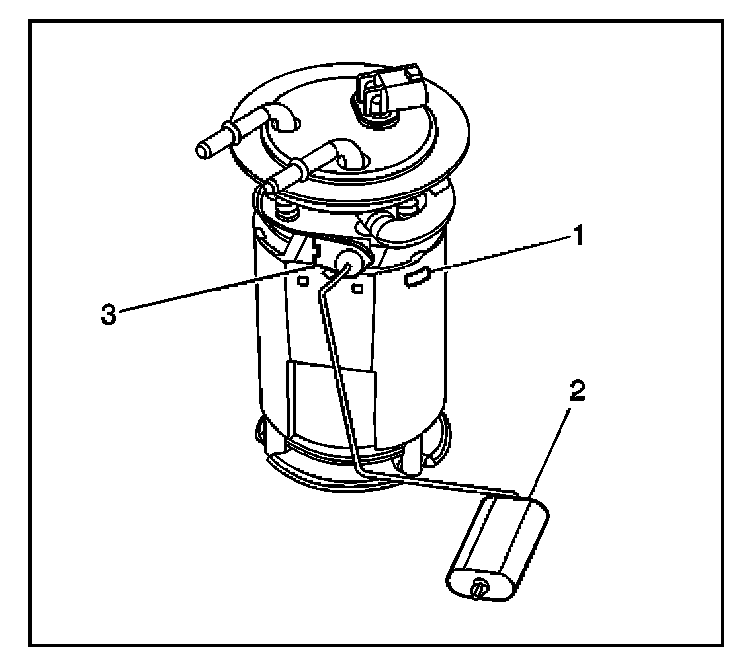 1
3
2