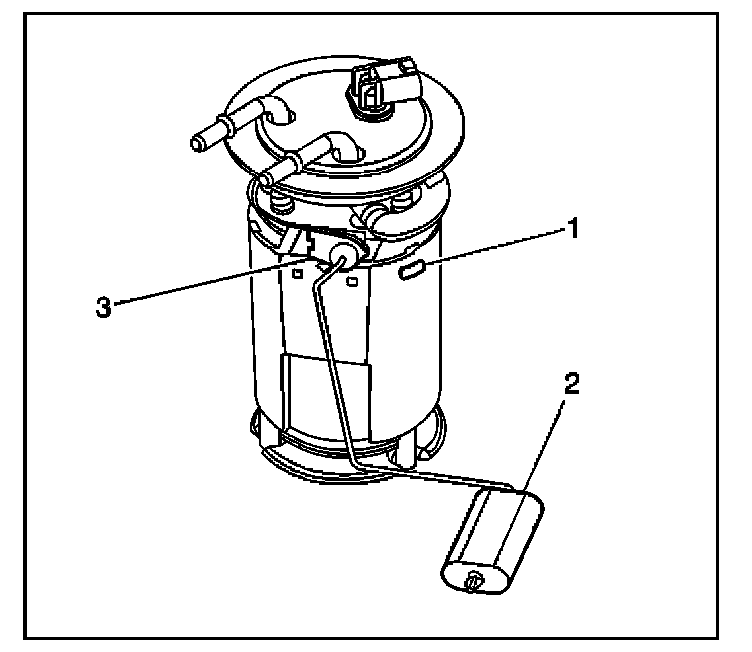 1
3
2