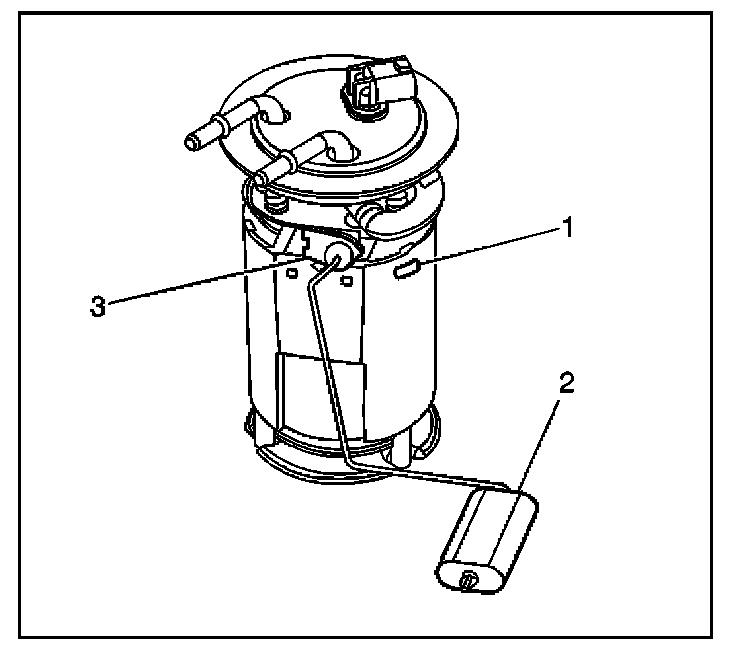 1

3

2