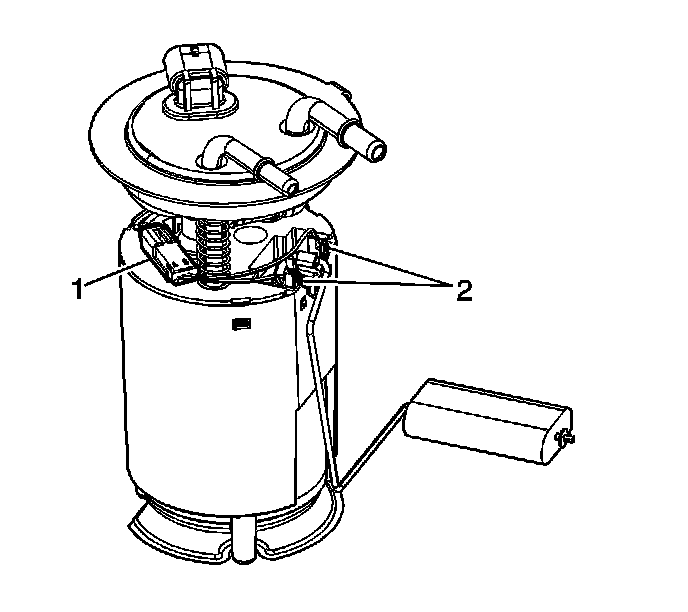 1
2