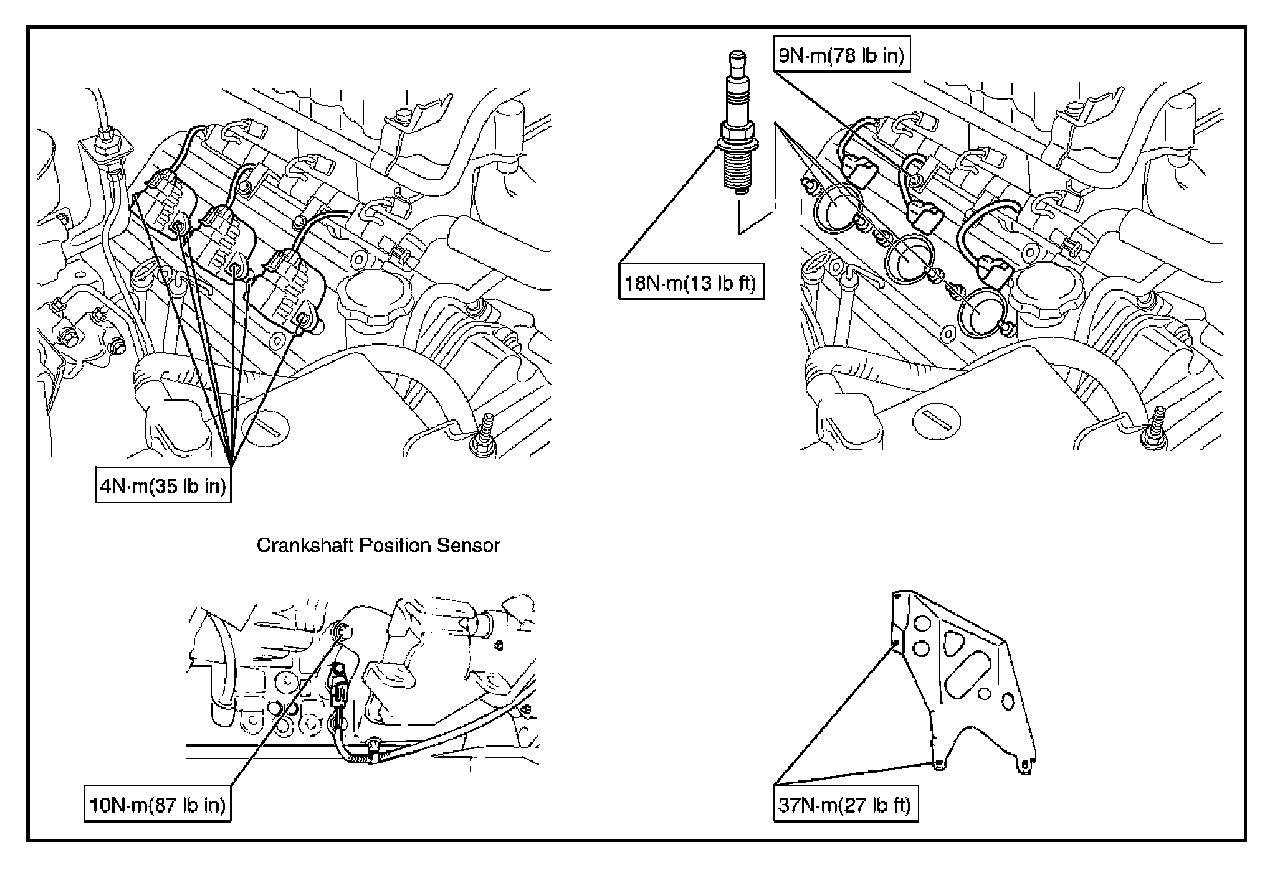 9N·m(78 lb in)

18N·m(13 lb ft)

4N·m(35 lb in)

Crankshaft Position Sensor

10N·m(87 lb in)

37N·m(27 lb ft)