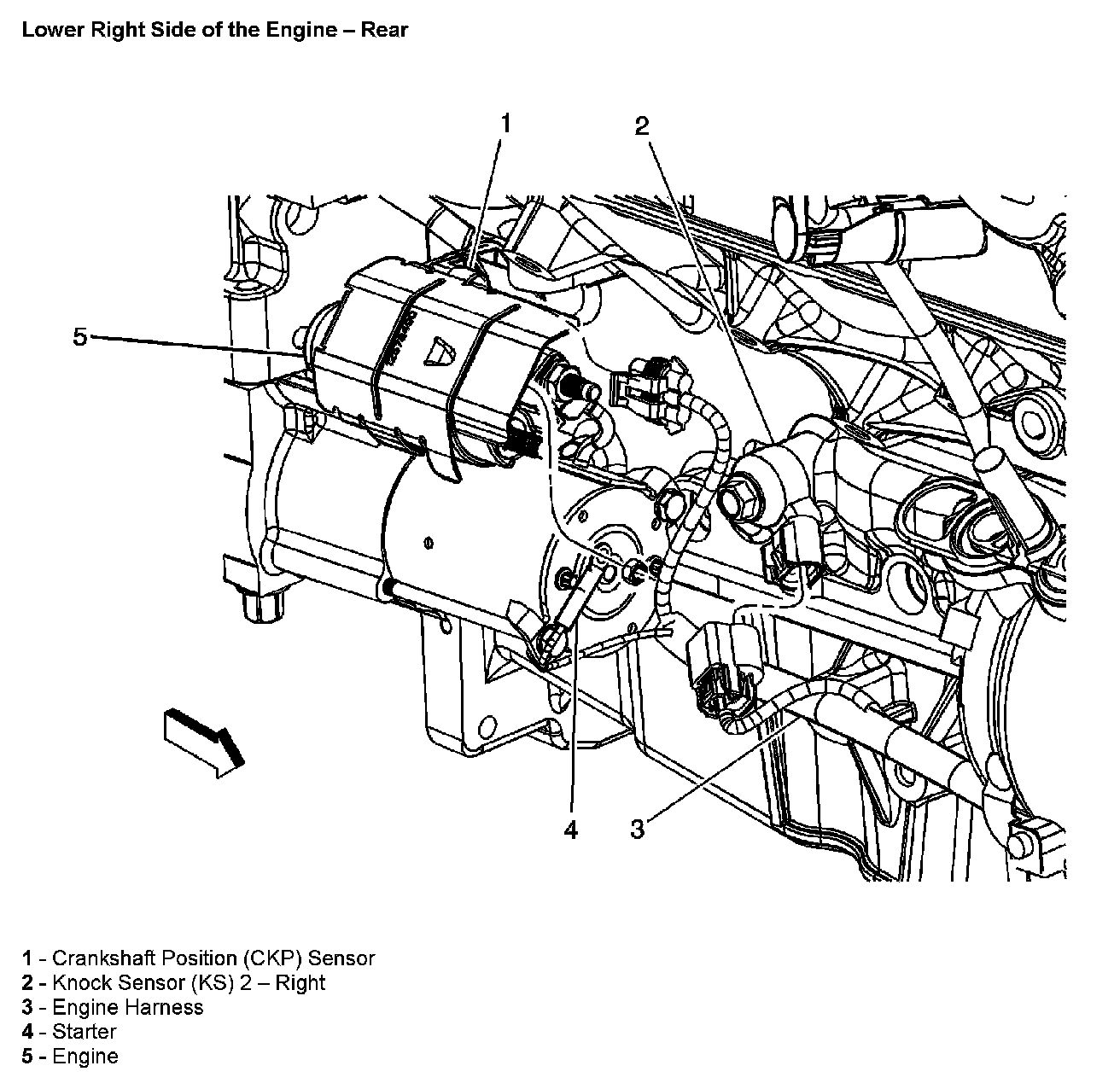 Lower Right Side of the Engine – Rear

1
2
5
4
3

1 - Crankshaft Position (CKP) Sensor
2 - Knock Sensor (KS) 2 – Right
3 - Engine Harness
4 - Starter
5 - Engine