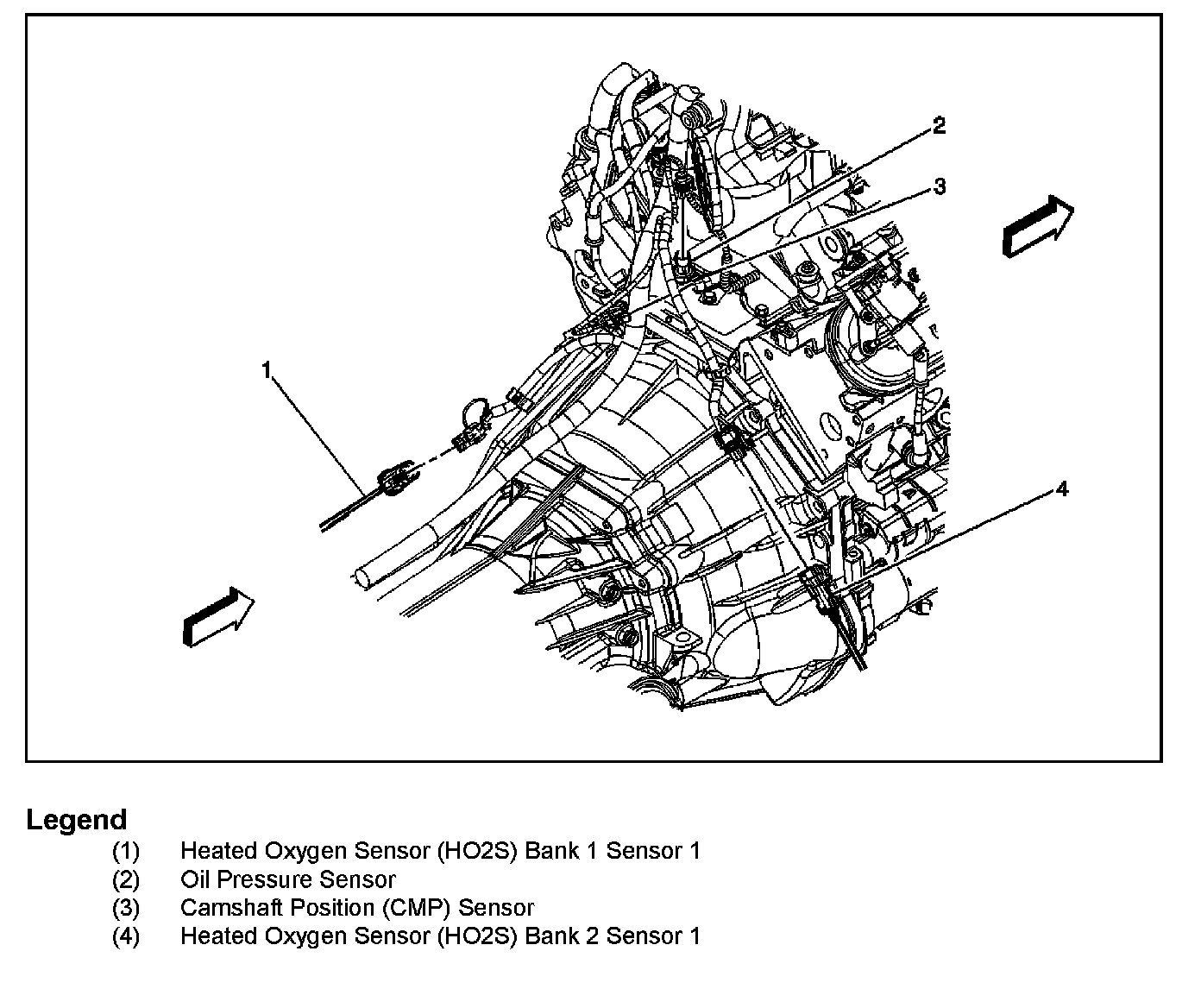 2
3
1
4

Legend
(1) Heated Oxygen Sensor (HO2S) Bank 1 Sensor 1
(2) Oil Pressure Sensor
(3) Camshaft Position (CMP) Sensor
(4) Heated Oxygen Sensor (HO2S) Bank 2 Sensor 1