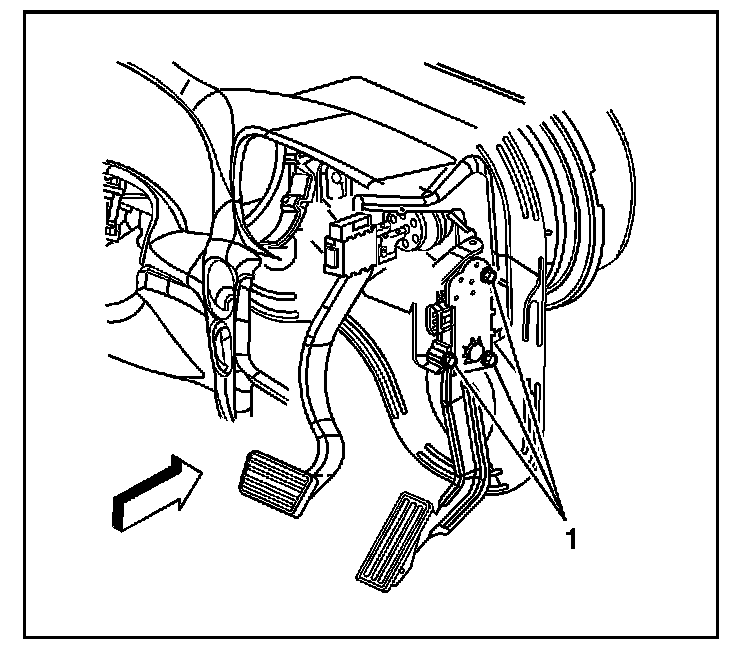 1