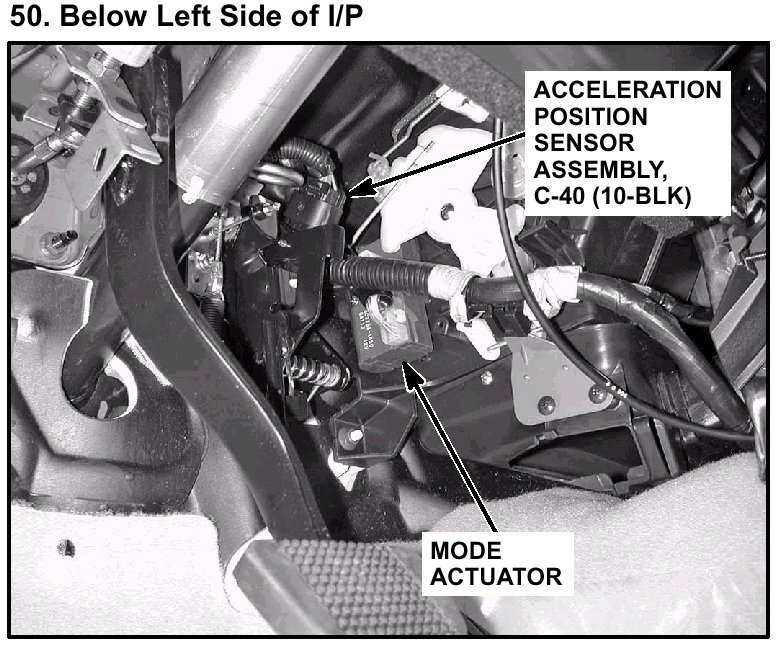 50. Below Left Side of I/P

ACCELERATION POSITION SENSOR ASSEMBLY, C-40 (10-BLK)

MODE ACTUATOR