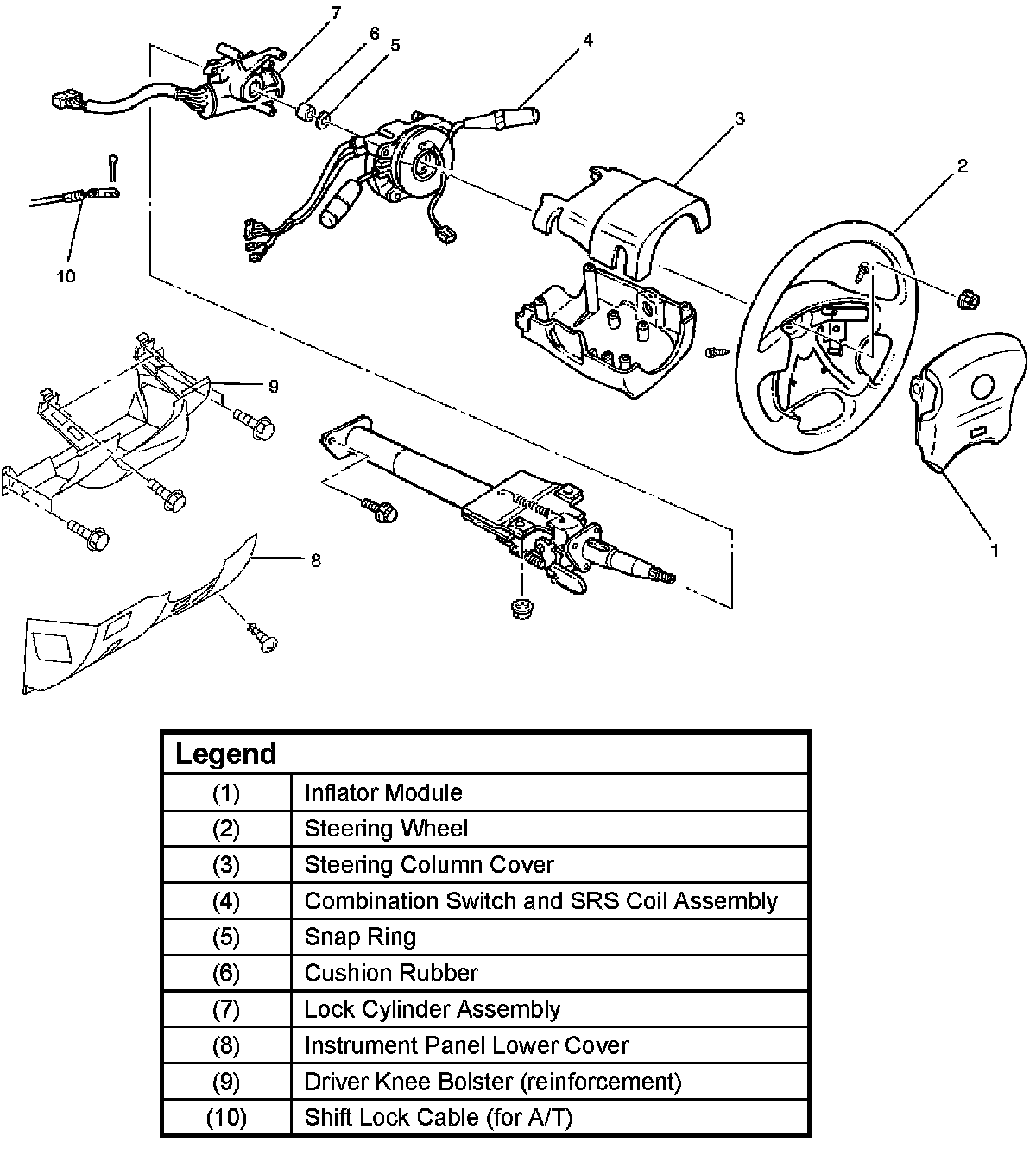 7
6
5
4
3
2
10
9
8
1

| Legend | |
|---|---|
| (1) | Inflator Module |
| (2) | Steering Wheel |
| (3) | Steering Column Cover |
| (4) | Combination Switch and SRS Coil Assembly |
| (5) | Snap Ring |
| (6) | Cushion Rubber |
| (7) | Lock Cylinder Assembly |
| (8) | Instrument Panel Lower Cover |
| (9) | Driver Knee Bolster (reinforcement) |
| (10) | Shift Lock Cable (for A/T) |