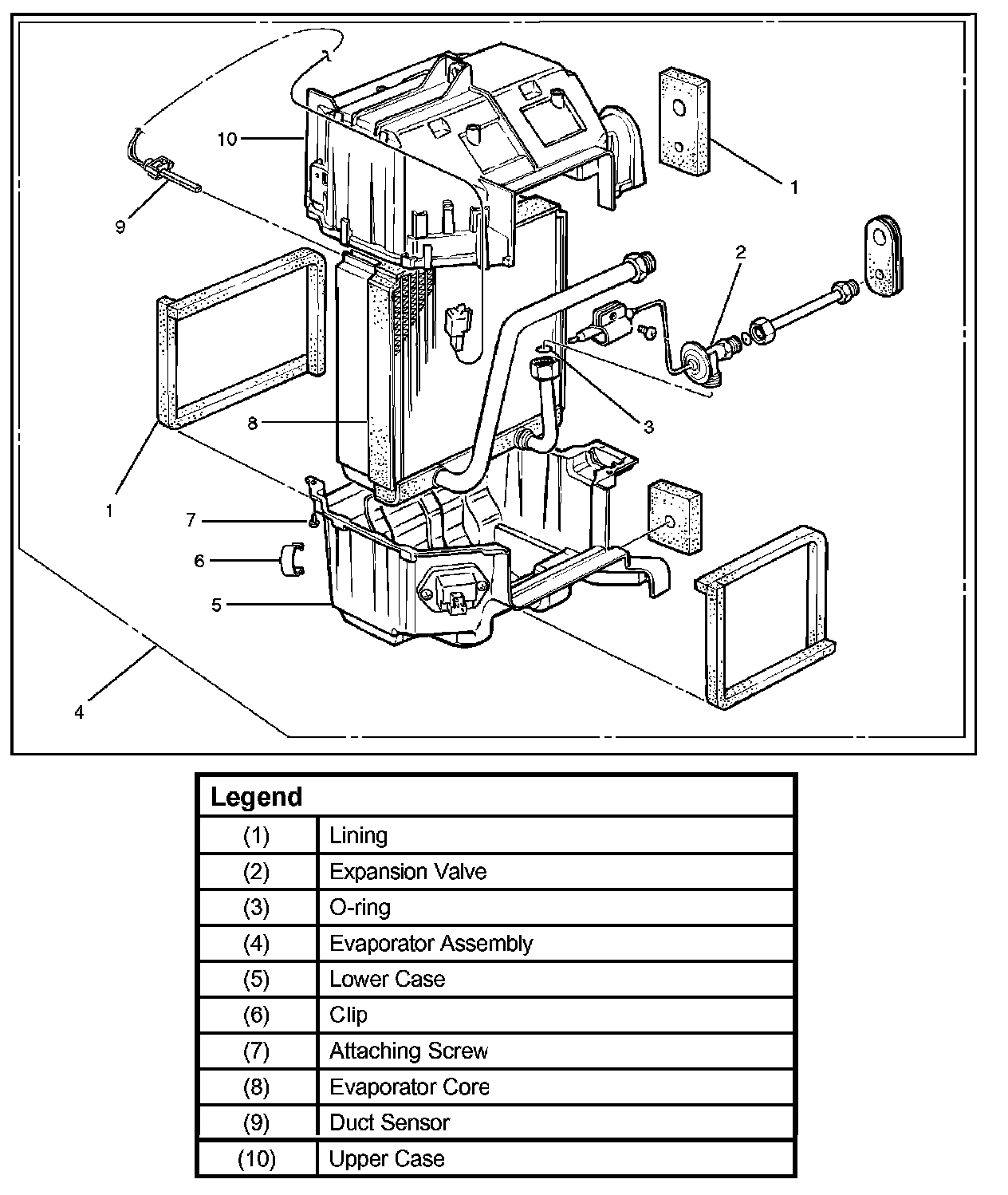 10
9
1
2
3
8
1
7
6
5
4

| Legend | |
|---|---|
| (1) | Lining |
| (2) | Expansion Valve |
| (3) | O-ring |
| (4) | Evaporator Assembly |
| (5) | Lower Case |
| (6) | Clip |
| (7) | Attaching Screw |
| (8) | Evaporator Core |
| (9) | Duct Sensor |
| (10) | Upper Case |