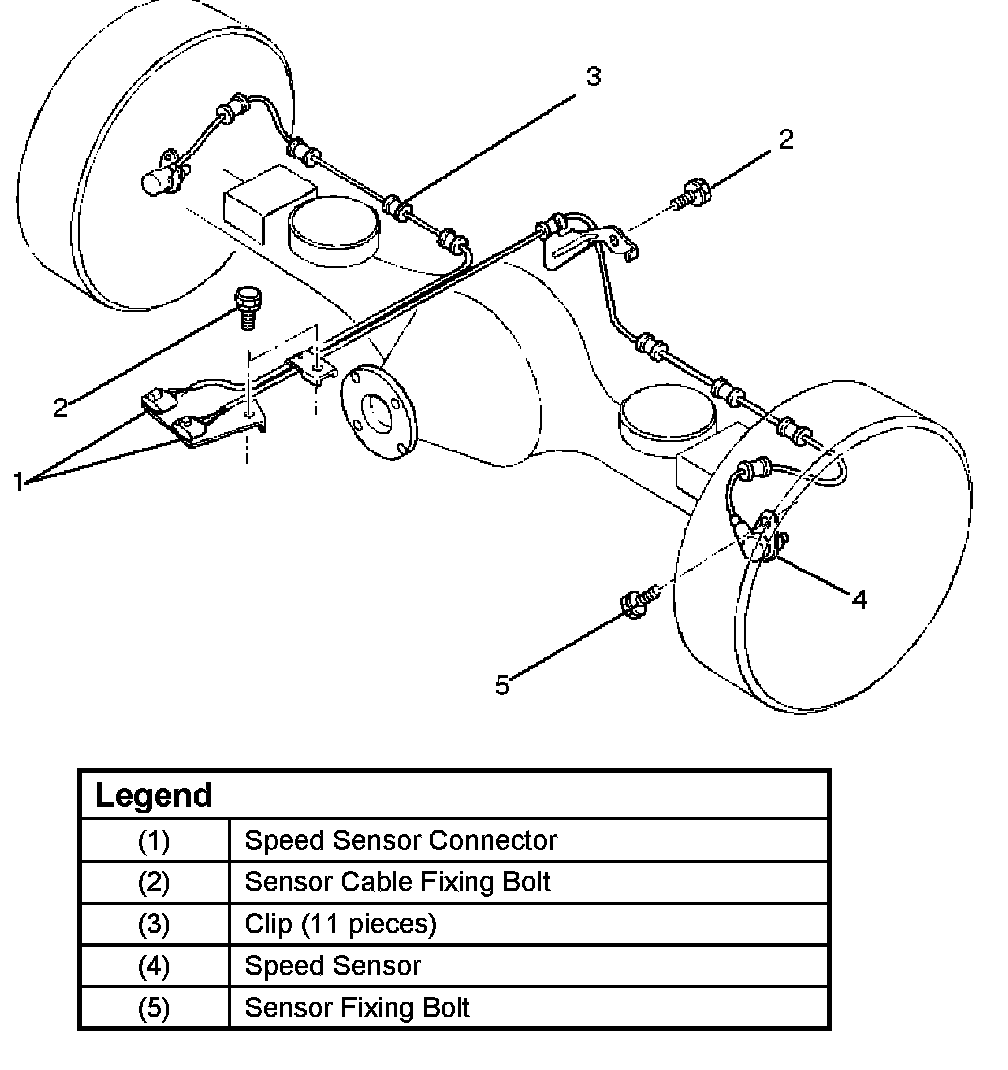 3
2
2
1
4
5

| Legend | |
|---|---|
| (1) | Speed Sensor Connector |
| (2) | Sensor Cable Fixing Bolt |
| (3) | Clip (11 pieces) |
| (4) | Speed Sensor |
| (5) | Sensor Fixing Bolt |