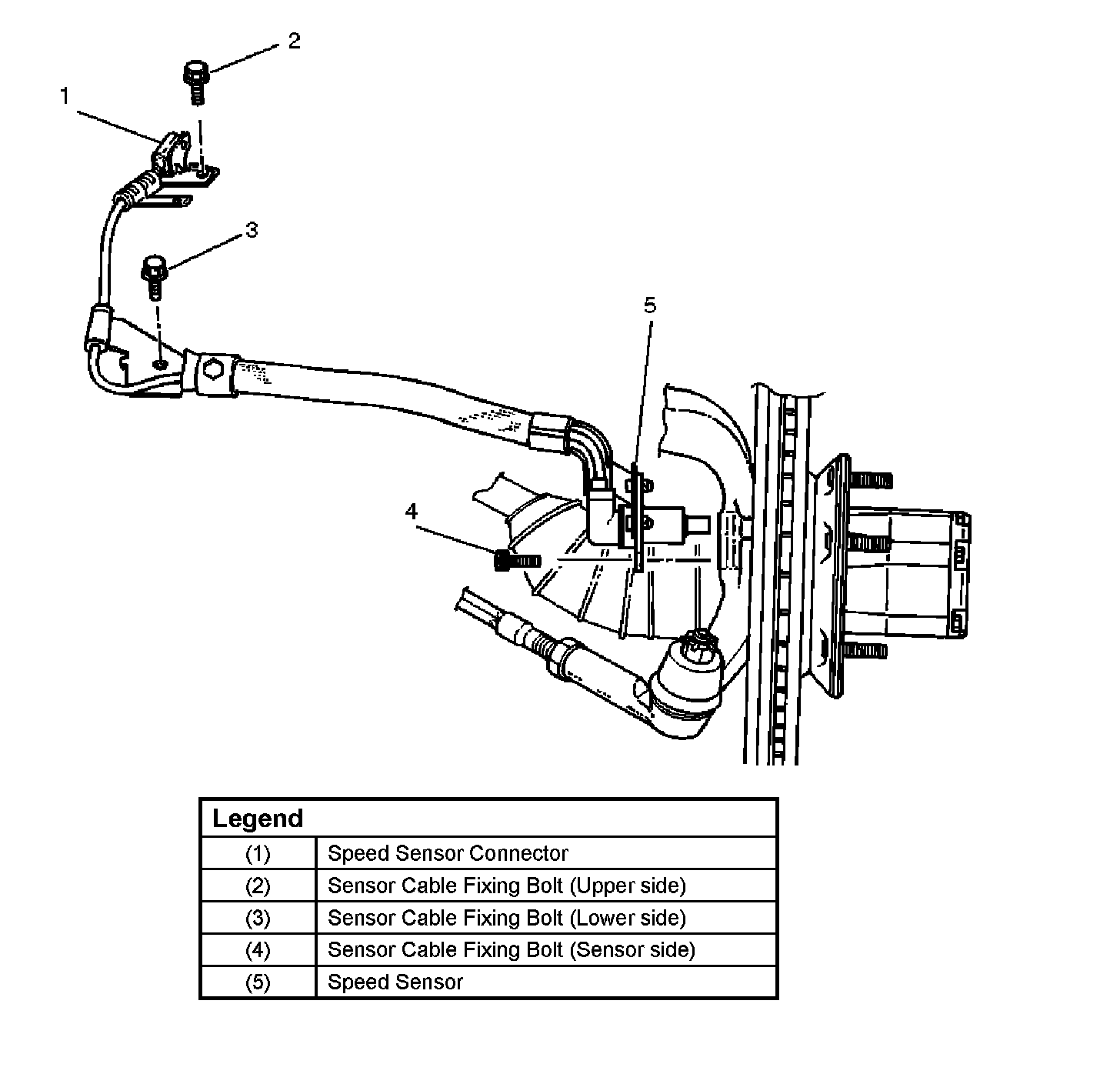 2
1
3
5
4

| Legend | |
|---|---|
| (1) | Speed Sensor Connector |
| (2) | Sensor Cable Fixing Bolt (Upper side) |
| (3) | Sensor Cable Fixing Bolt (Lower side) |
| (4) | Sensor Cable Fixing Bolt (Sensor side) |
| (5) | Speed Sensor |