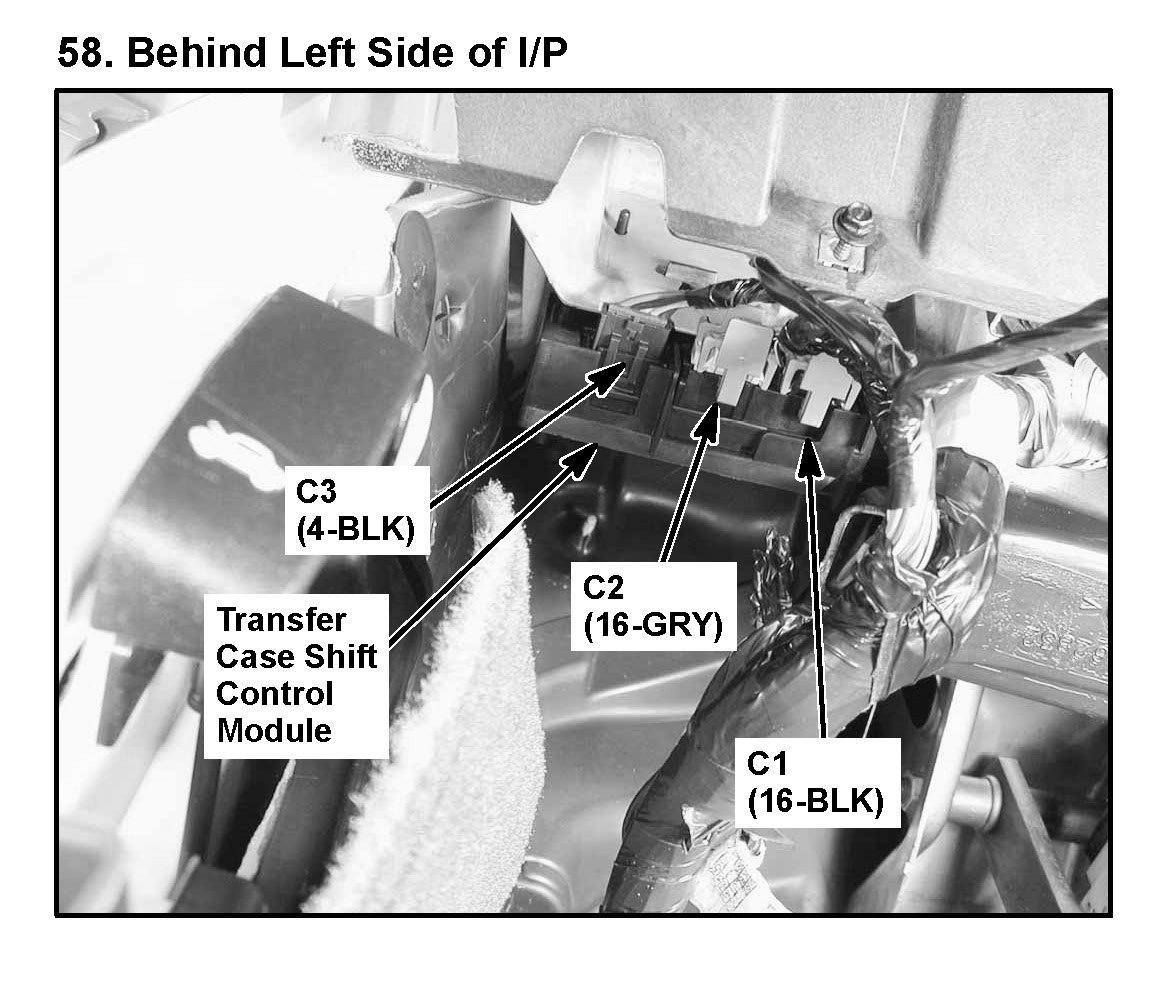 58. Behind Left Side of I/P

C3
(4-BLK)

Transfer
Case Shift
Control
Module

C2
(16-GRY)

C1
(16-BLK)