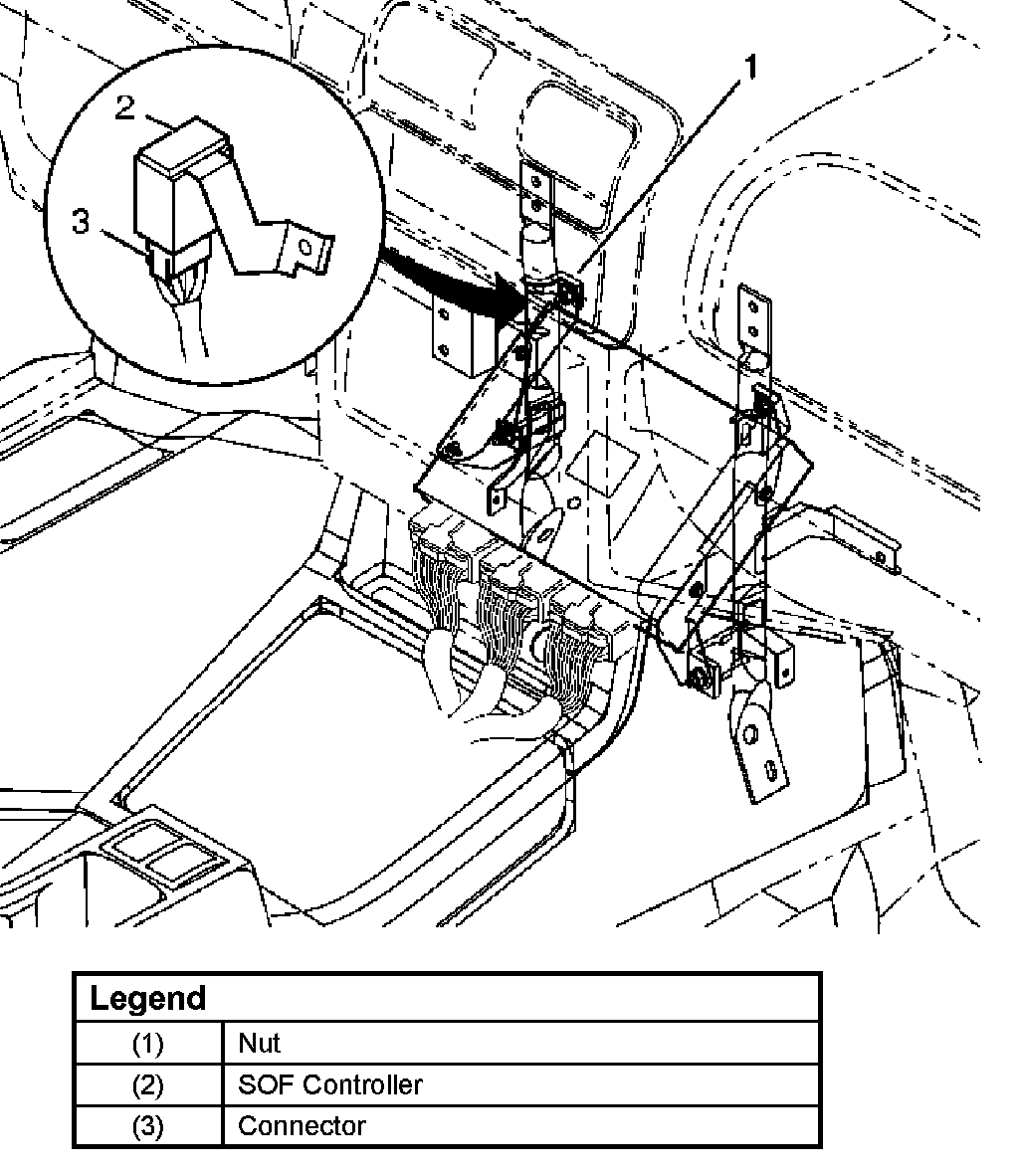 2
3
1

| Legend | |
|---|---|
| (1) | Nut |
| (2) | SOF Controller |
| (3) | Connector |