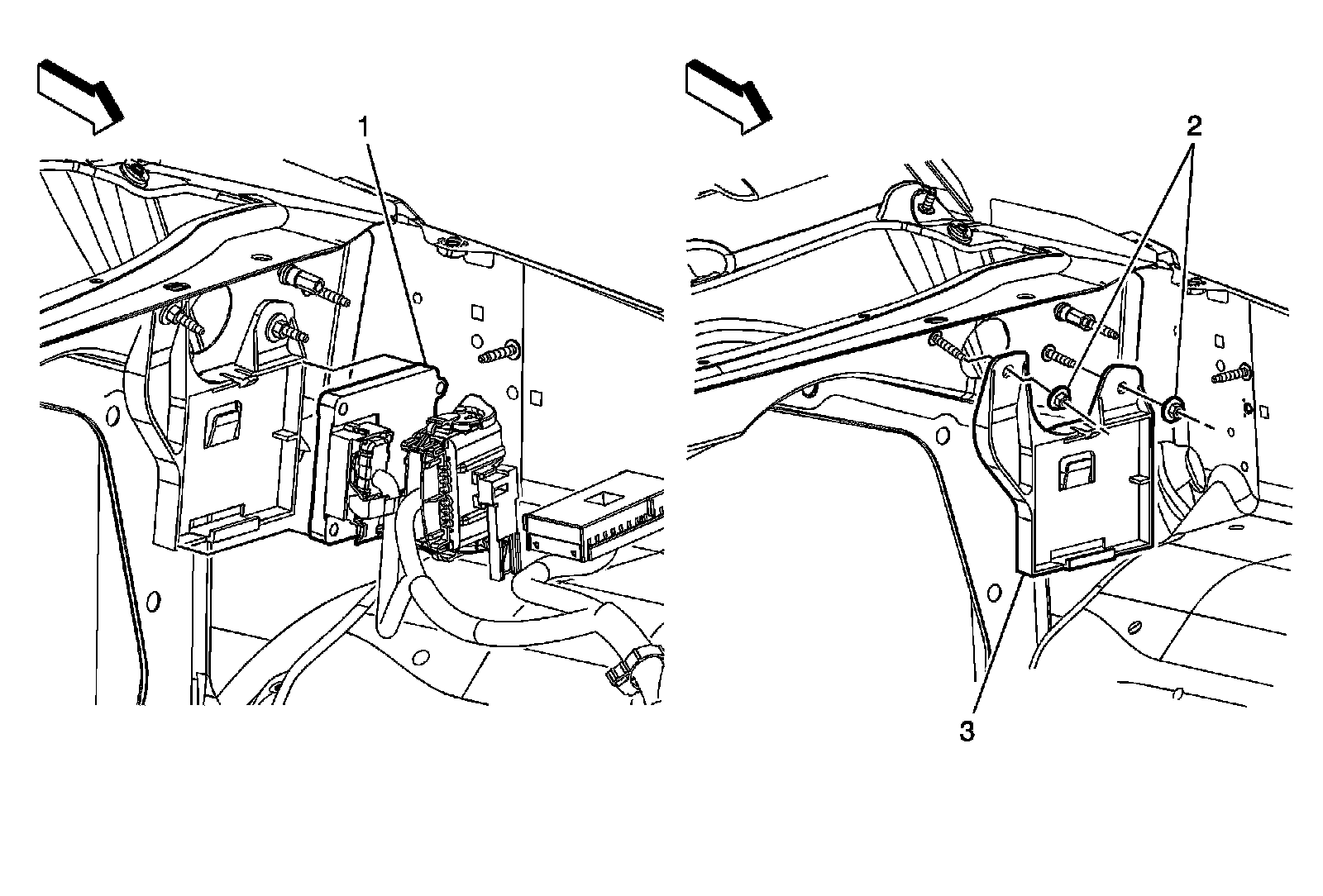 1

2

3