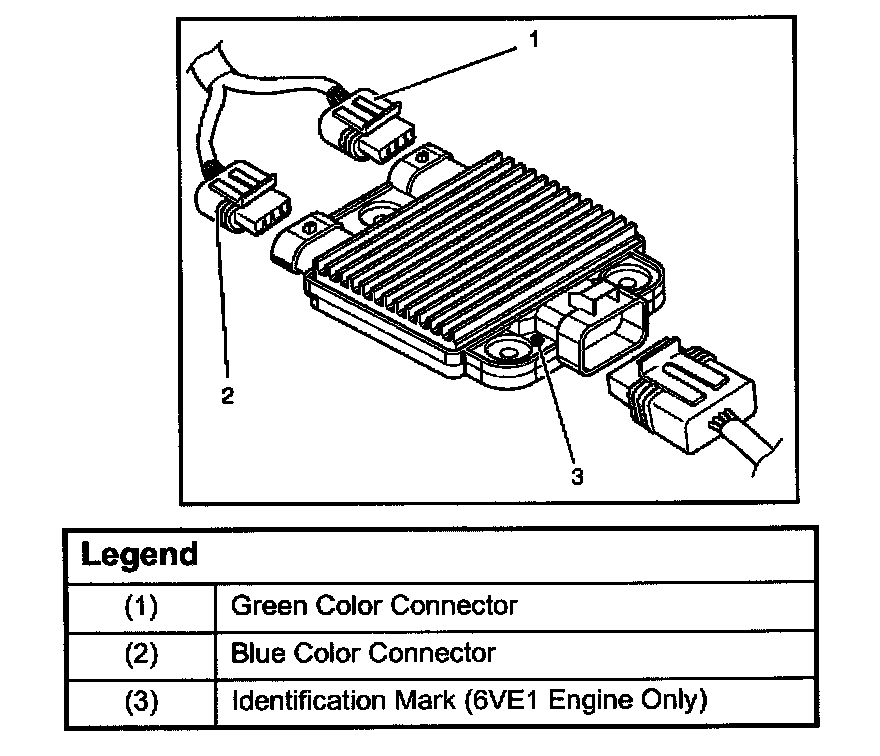 1

2

3

| Legend | |
|---|---|
| (1) | Green Color Connector |
| (2) | Blue Color Connector |
| (3) | Identification Mark (6VE1 Engine Only) |