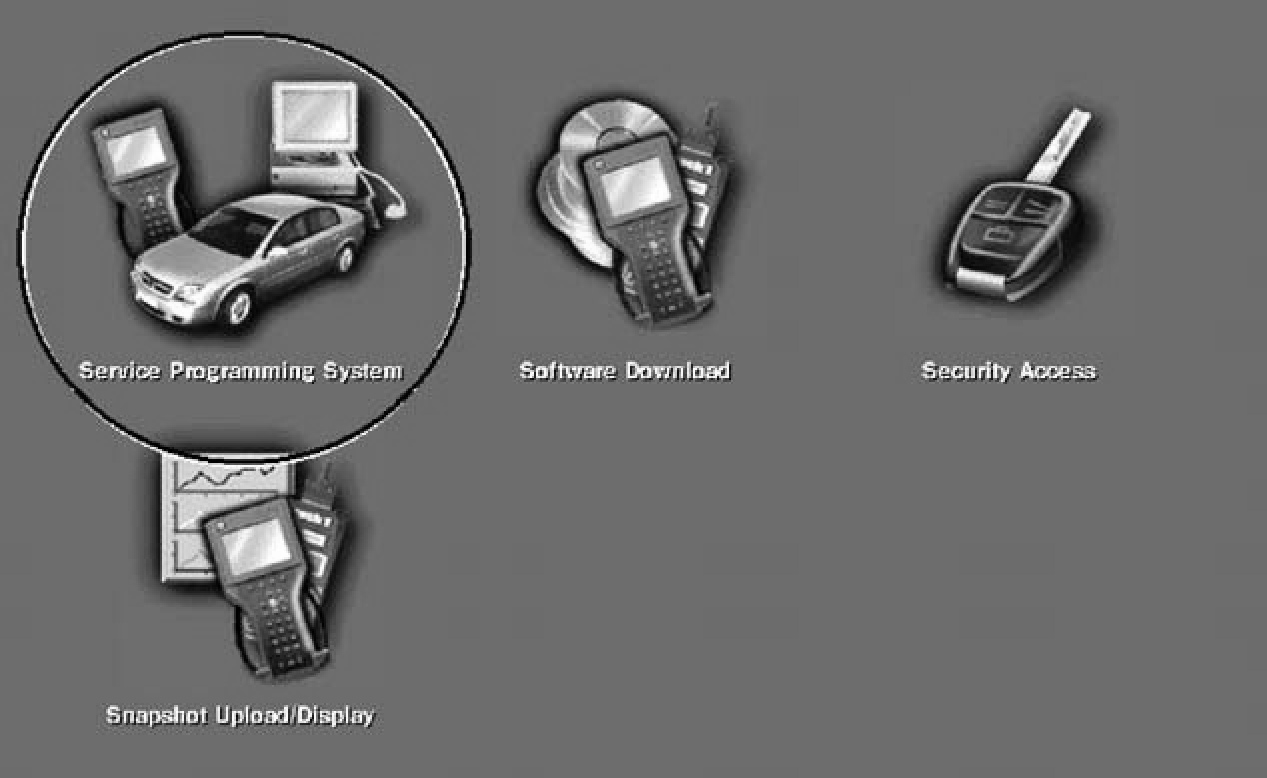 Service Programming System

Software Download

Security Access

Snapshot Upload/Display