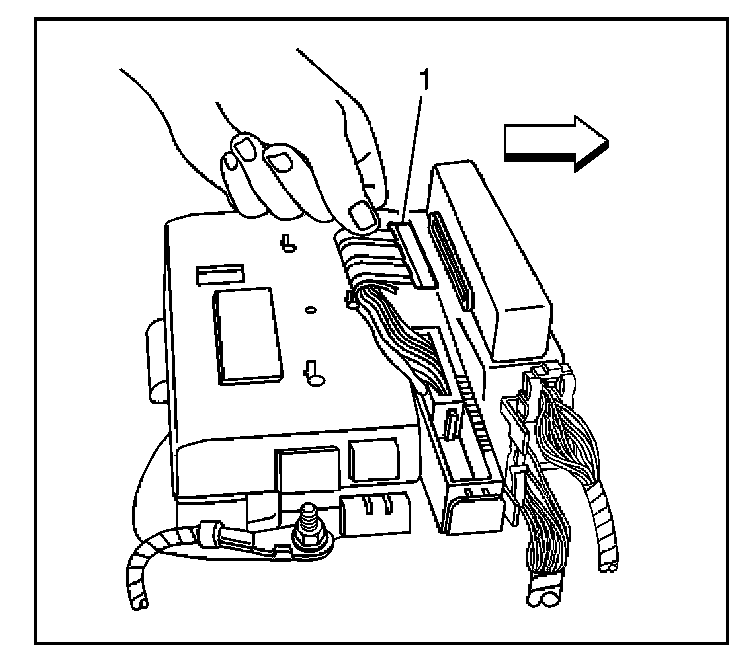 1