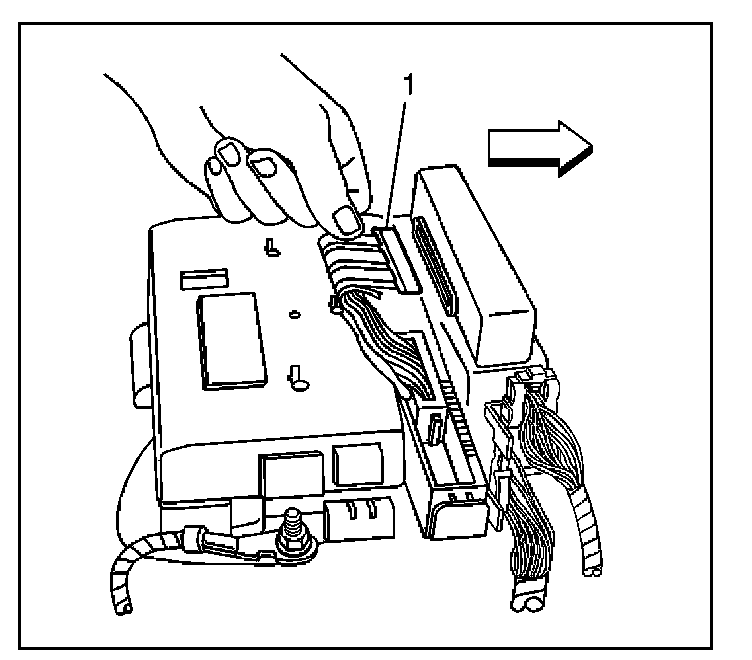 1