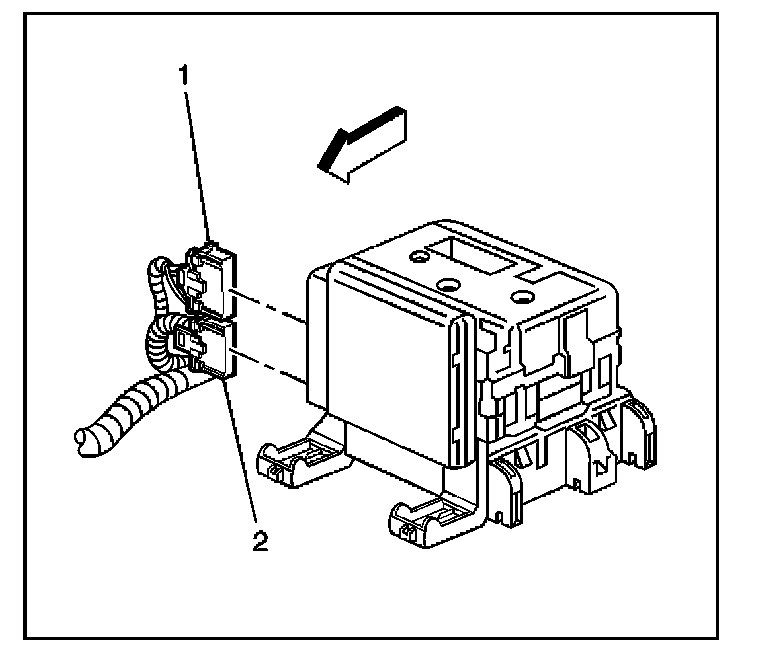 1

2