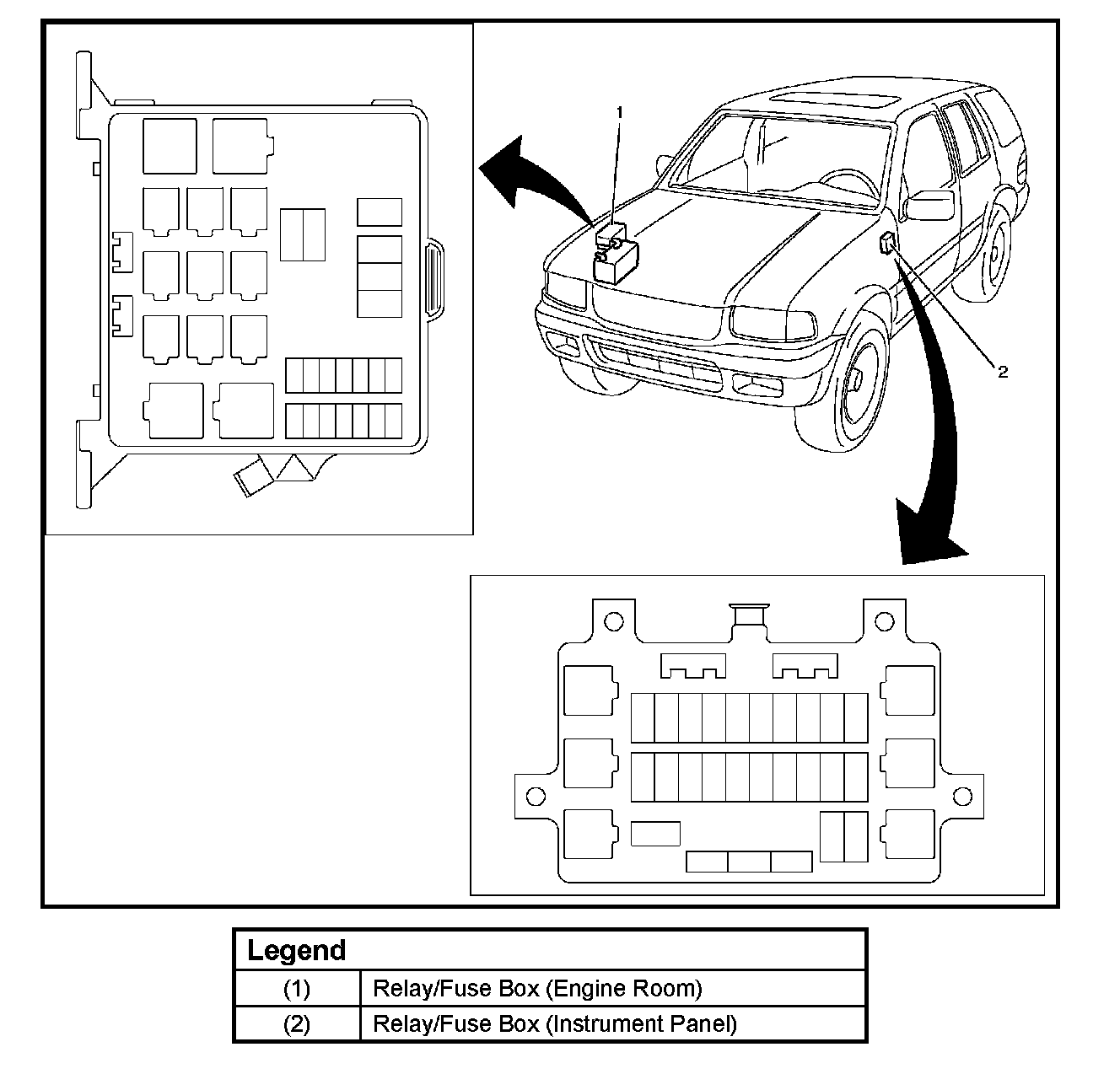 1

2

| Legend | |
|---|---|
| (1) | Relay/Fuse Box (Engine Room) |
| (2) | Relay/Fuse Box (Instrument Panel) |