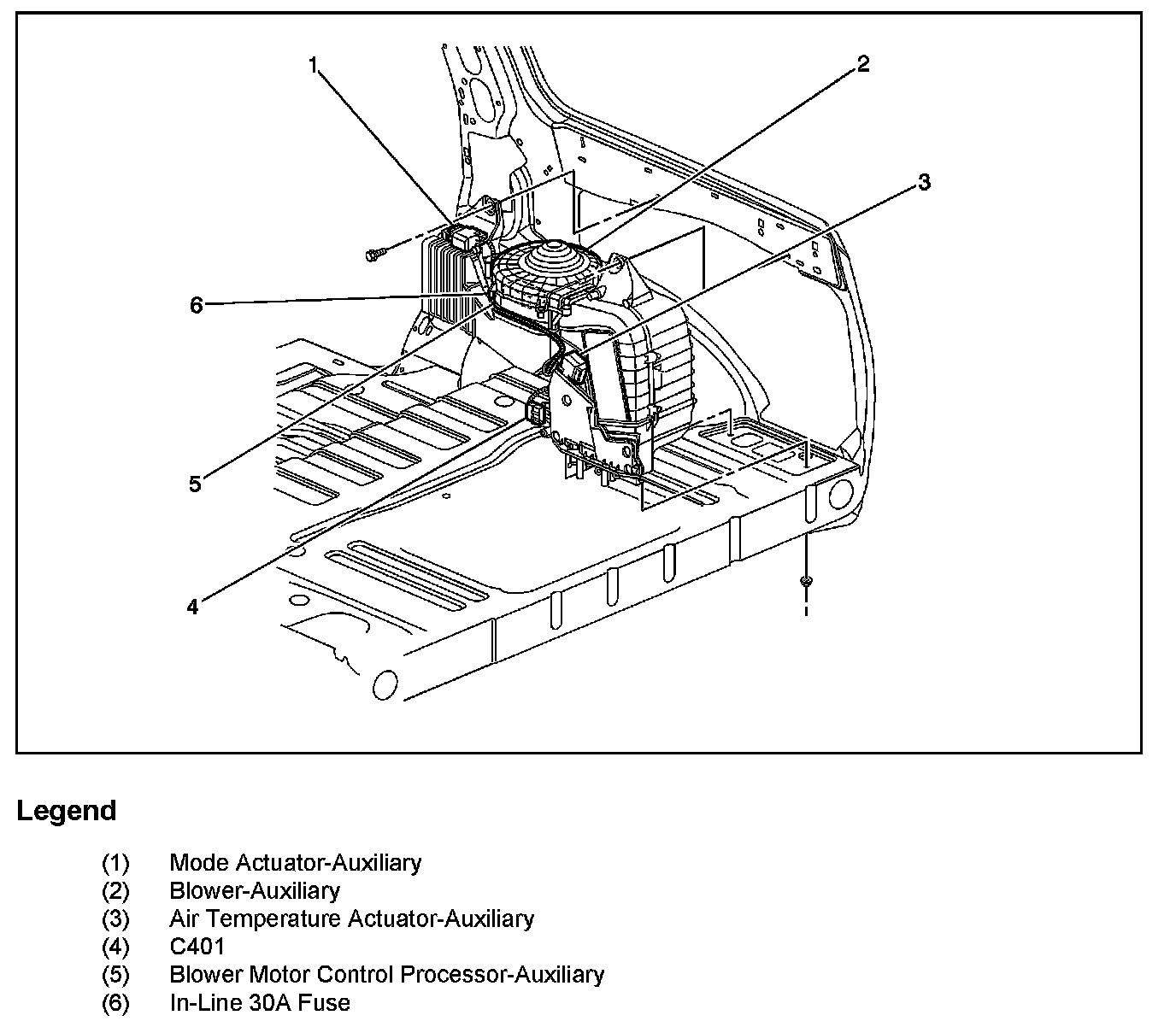 1
2
3
6
5
4

Legend

(1) Mode Actuator-Auxiliary
(2) Blower-Auxiliary
(3) Air Temperature Actuator-Auxiliary
(4) C401
(5) Blower Motor Control Processor-Auxiliary
(6) In-Line 30A Fuse