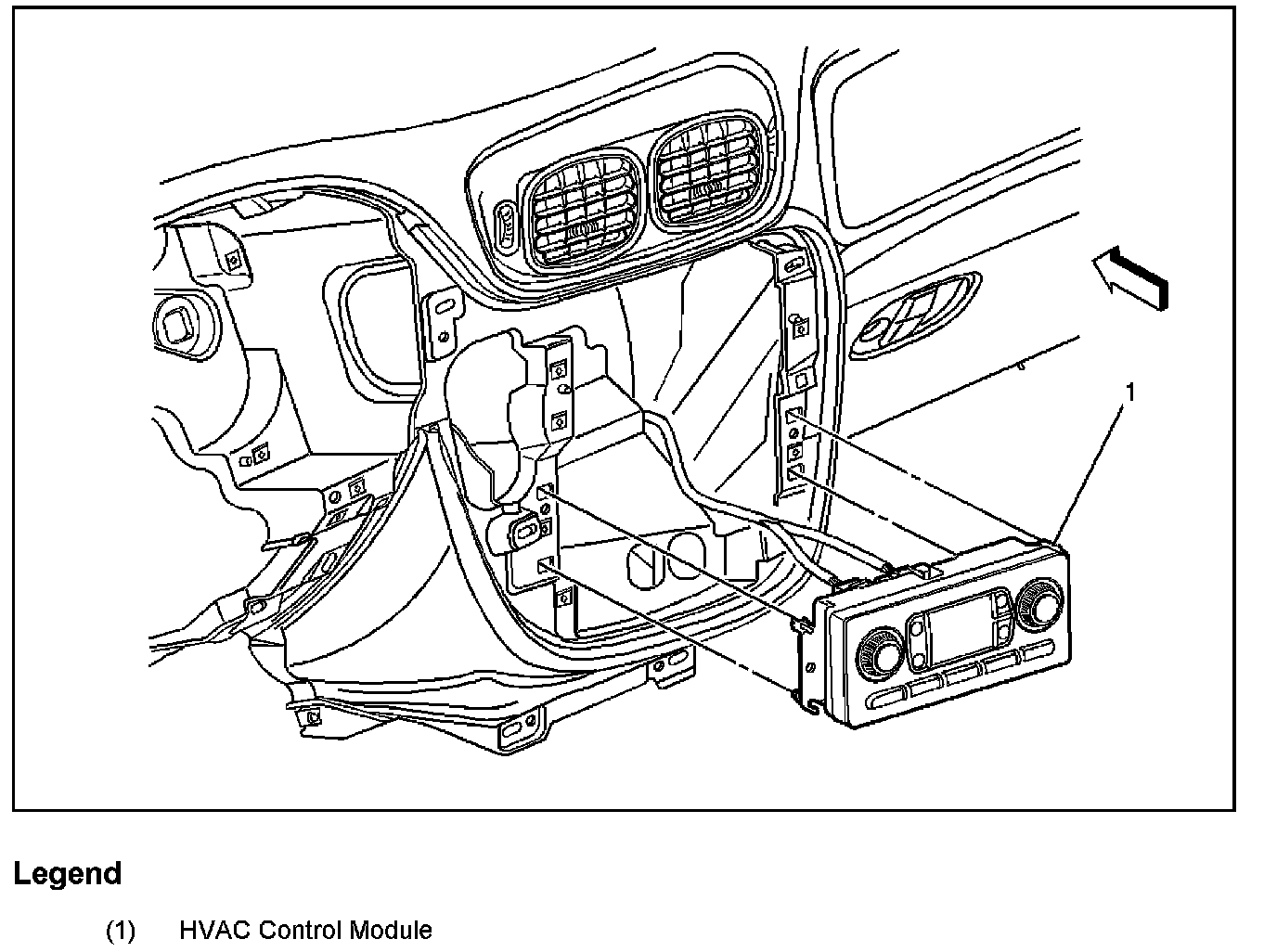 1

Legend

(1) HVAC Control Module