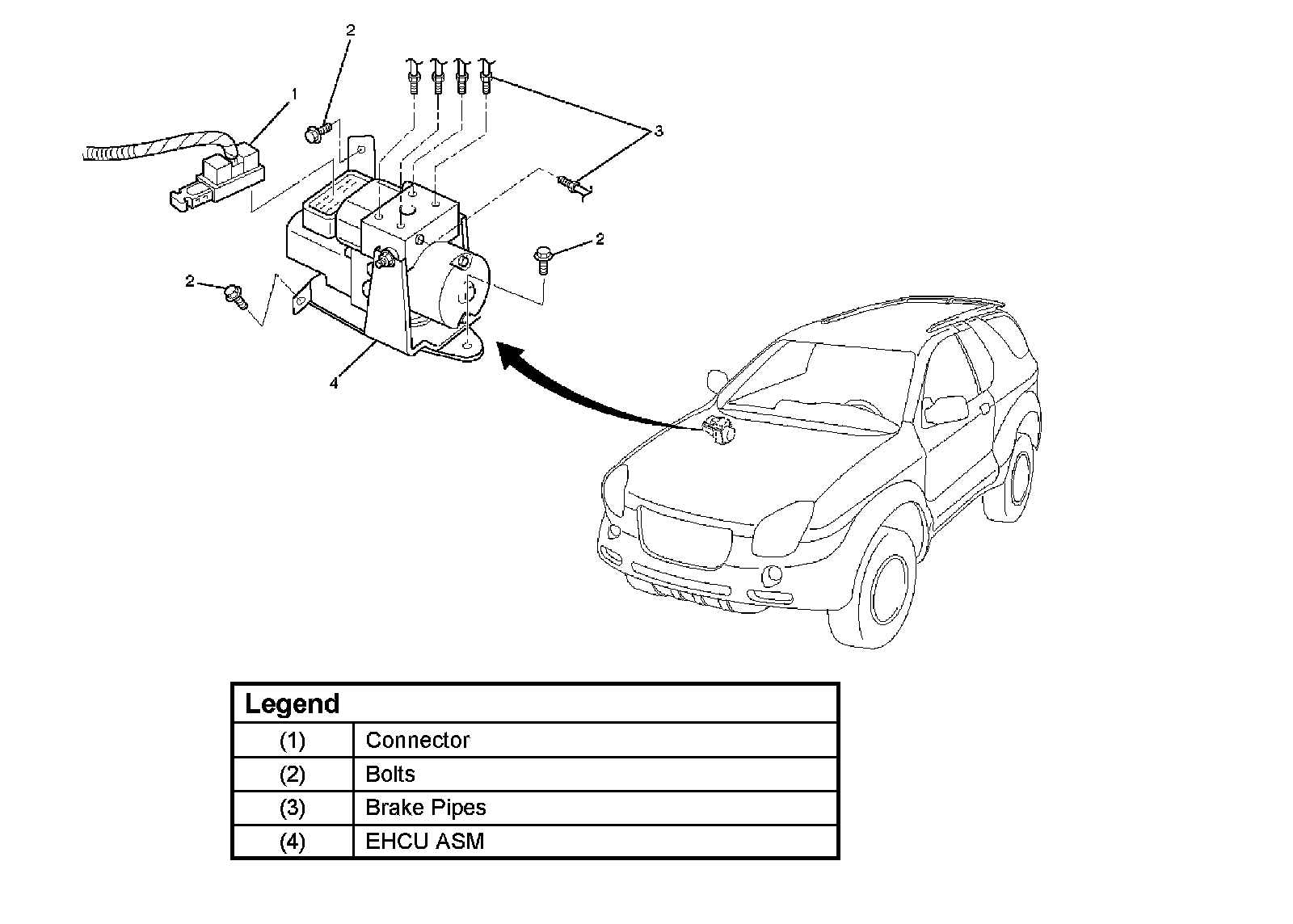 2

1

3

2

2

4

| Legend | |
|---|---|
| (1) | Connector |
| (2) | Bolts |
| (3) | Brake Pipes |
| (4) | EHCU ASM |