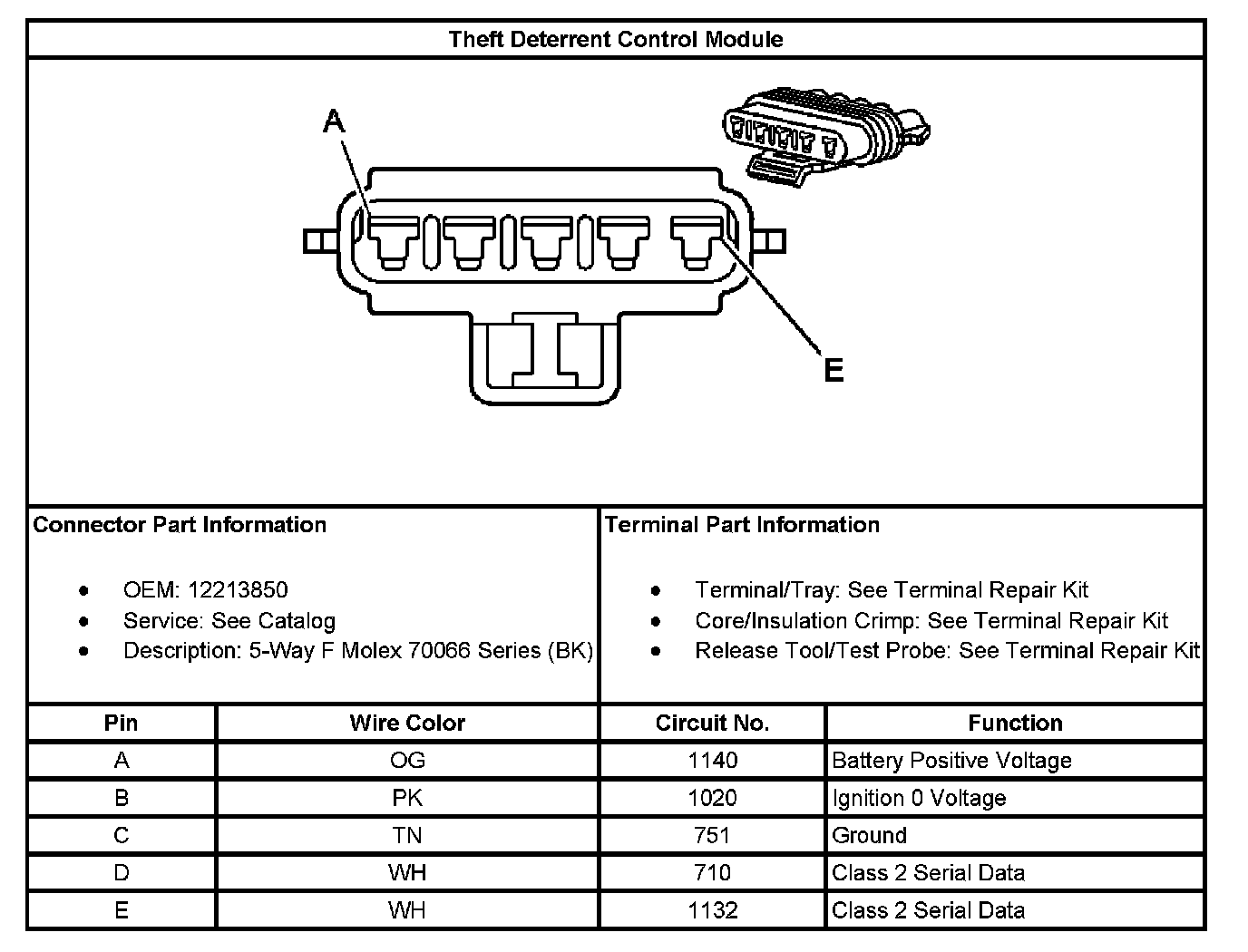 Theft Deterrent Control Module

A

E

Connector Part Information

- OEM: 12213850
- Service: See Catalog
- Description: 5-Way F Molex 70066 Series (BK)

Terminal Part Information

- Terminal/Tray: See Terminal Repair Kit
- Core/Insulation Crimp: See Terminal Repair Kit
- Release Tool/Test Probe: See Terminal Repair Kit

| Pin | Wire Color | Circuit No. | Function |
|---|---|---|---|
| A | OG | 1140 | Battery Positive Voltage |
| B | PK | 1020 | Ignition 0 Voltage |
| C | TN | 751 | Ground |
| D | WH | 710 | Class 2 Serial Data |
| E | WH | 1132 | Class 2 Serial Data |