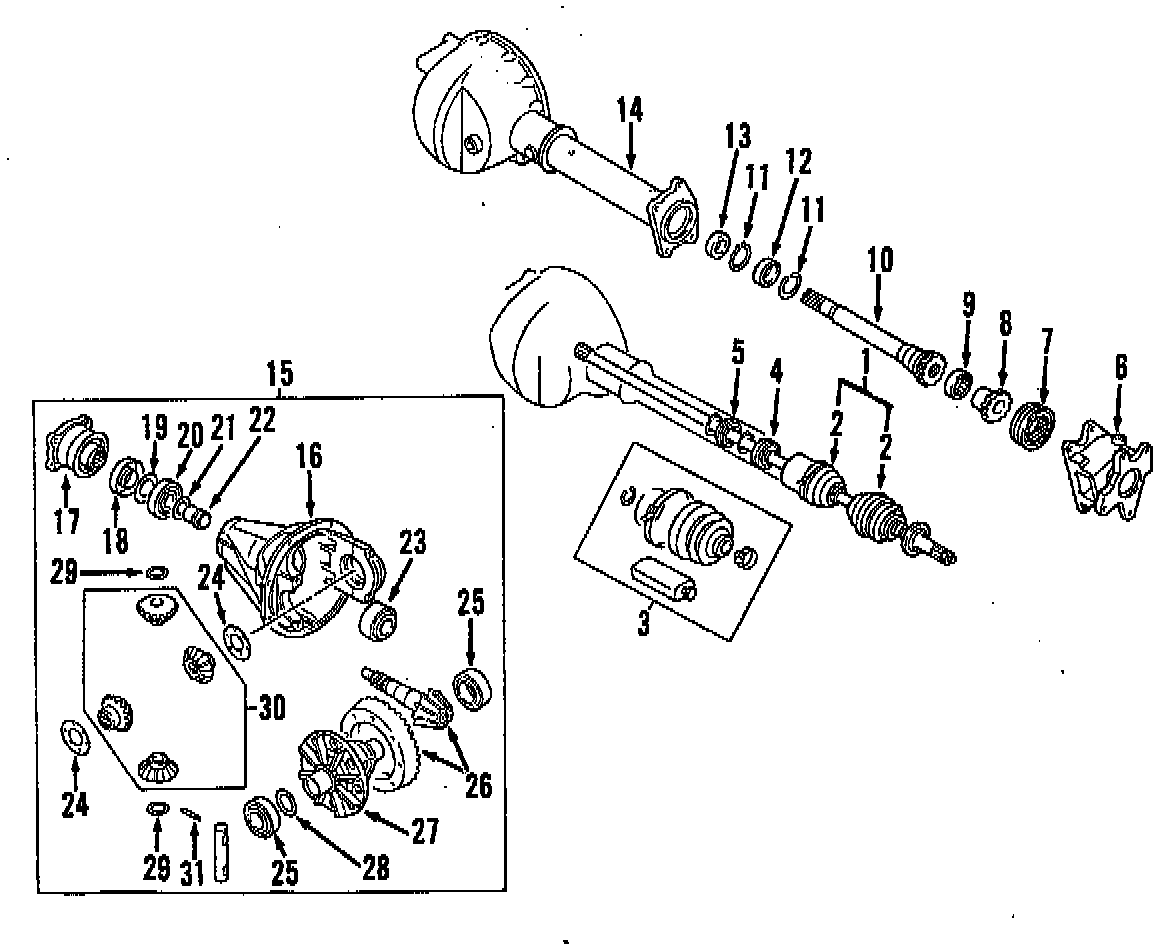 14
13
11
12
11
10
9
8
7
6
5
4
1
2
2
3
15
19
20
21
22
16
17
18
23
29
24
25
30
24
26
27
29
31
25
28