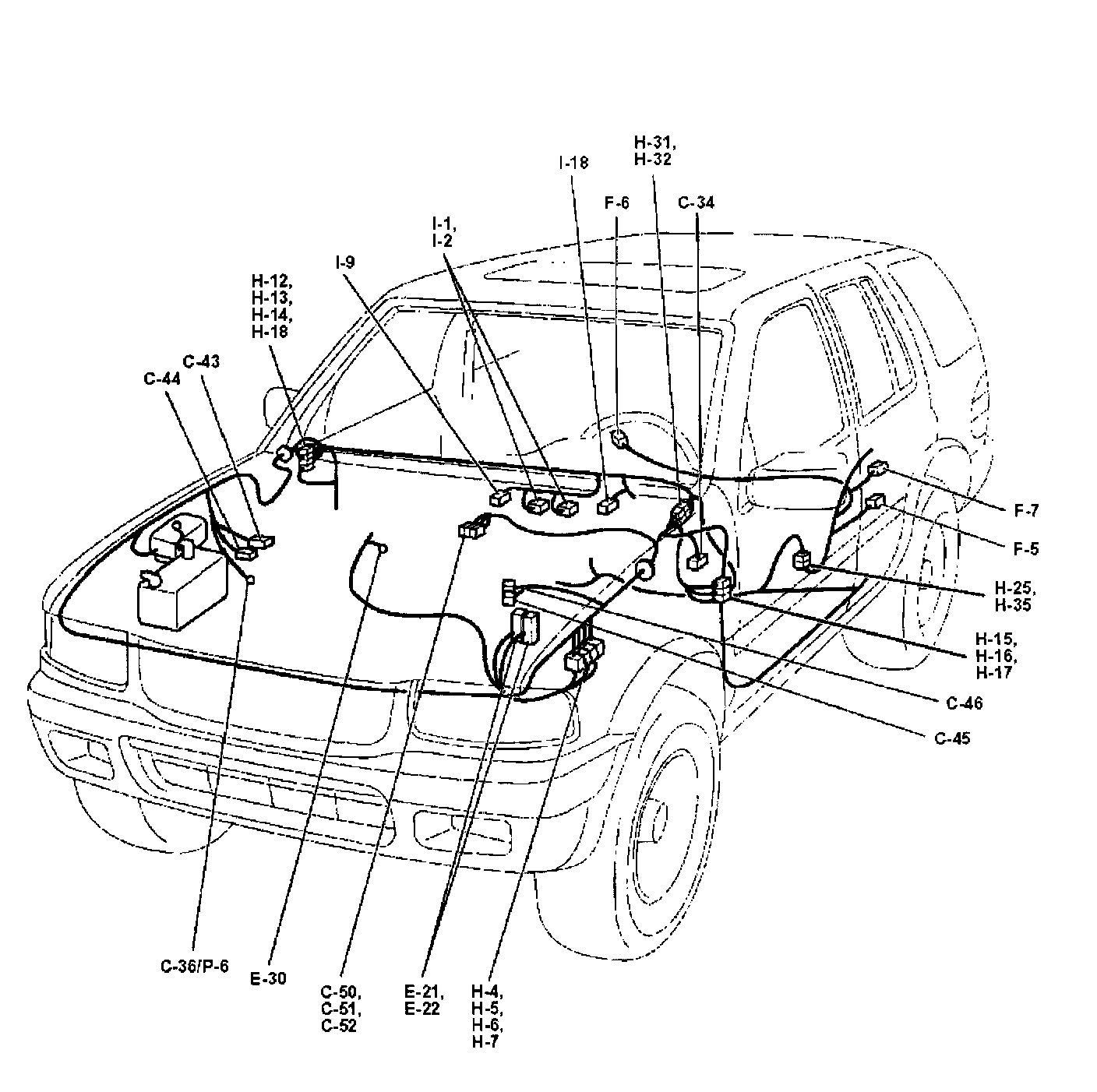 H-31,
H-32

I-18

F-6

C-34

I-1,
I-2

I-9

H-12,
H-13,
H-14,
H-18

C-43

C-44

F-7

F-5

H-25,
H-35

H-15,
H-16,
H-17

C-46

C-45

C-36/P-6

E-30

C-50,
C-51,
C-52

E-21,
E-22

H-4,
H-5,
H-6,
H-7