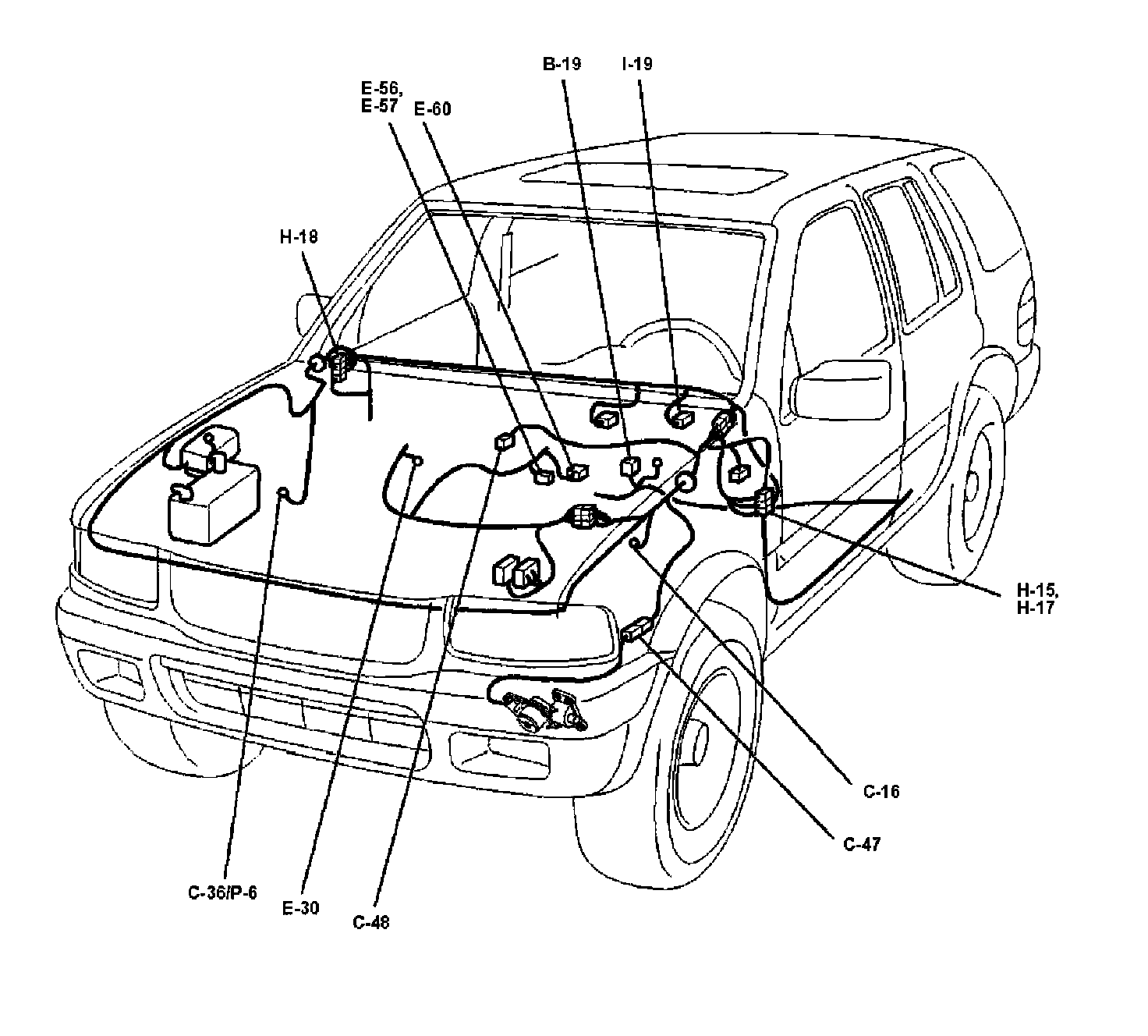 B-19
I-19
E-56,
E-57
E-60
H-18
H-15,
H-17
C-16
C-47
C-36/P-6
E-30
C-48