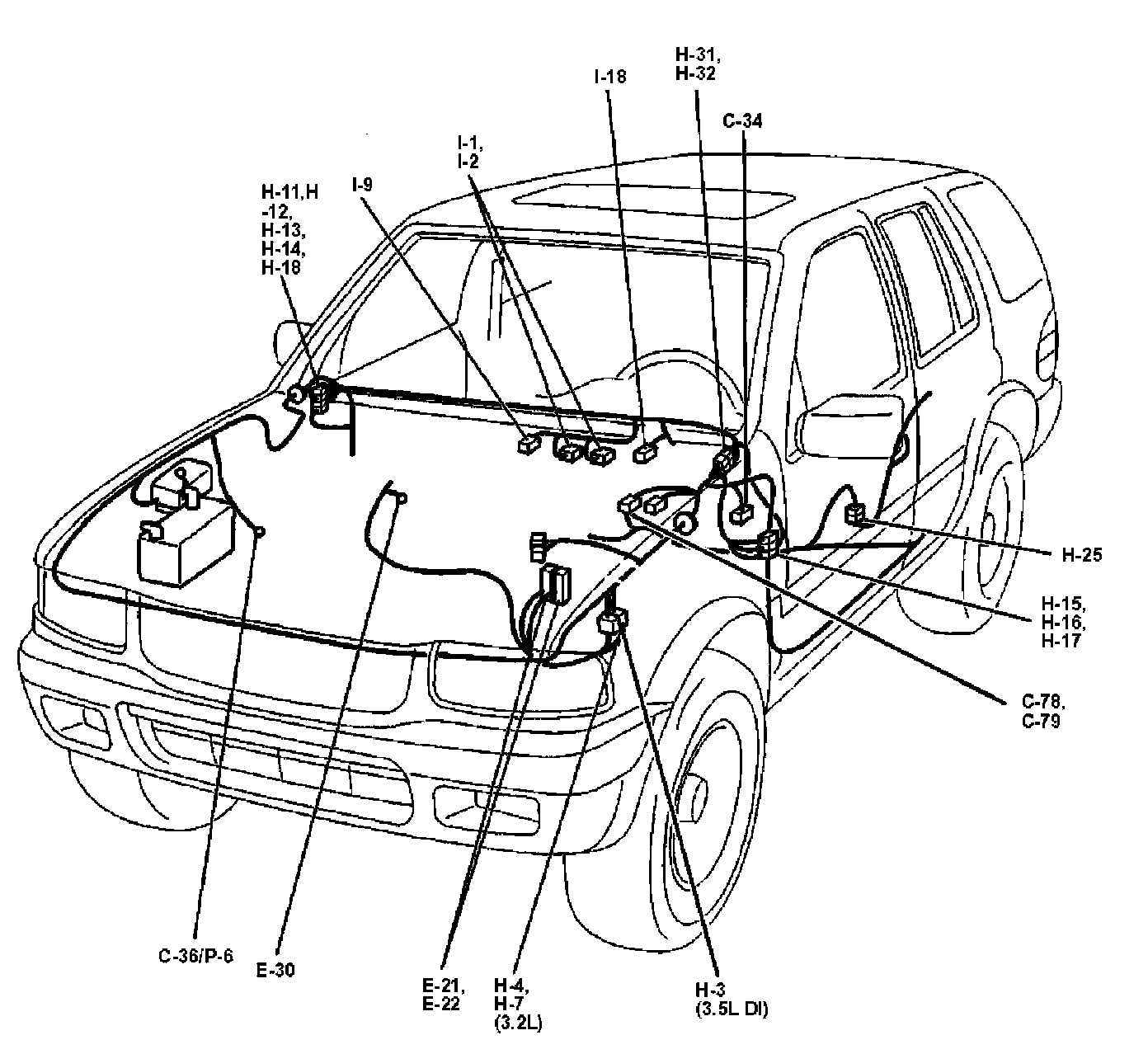 H-31,
H-32

I-18

C-34

I-1,
I-2

I-9

H-11,H
-12,
H-13,
H-14,
H-18

H-25

H-15,
H-16,
H-17

C-78,
C-79

C-36/P-6

E-30

E-21,
E-22

H-4,
H-7
(3.2L)

H-3
(3.5L DI)