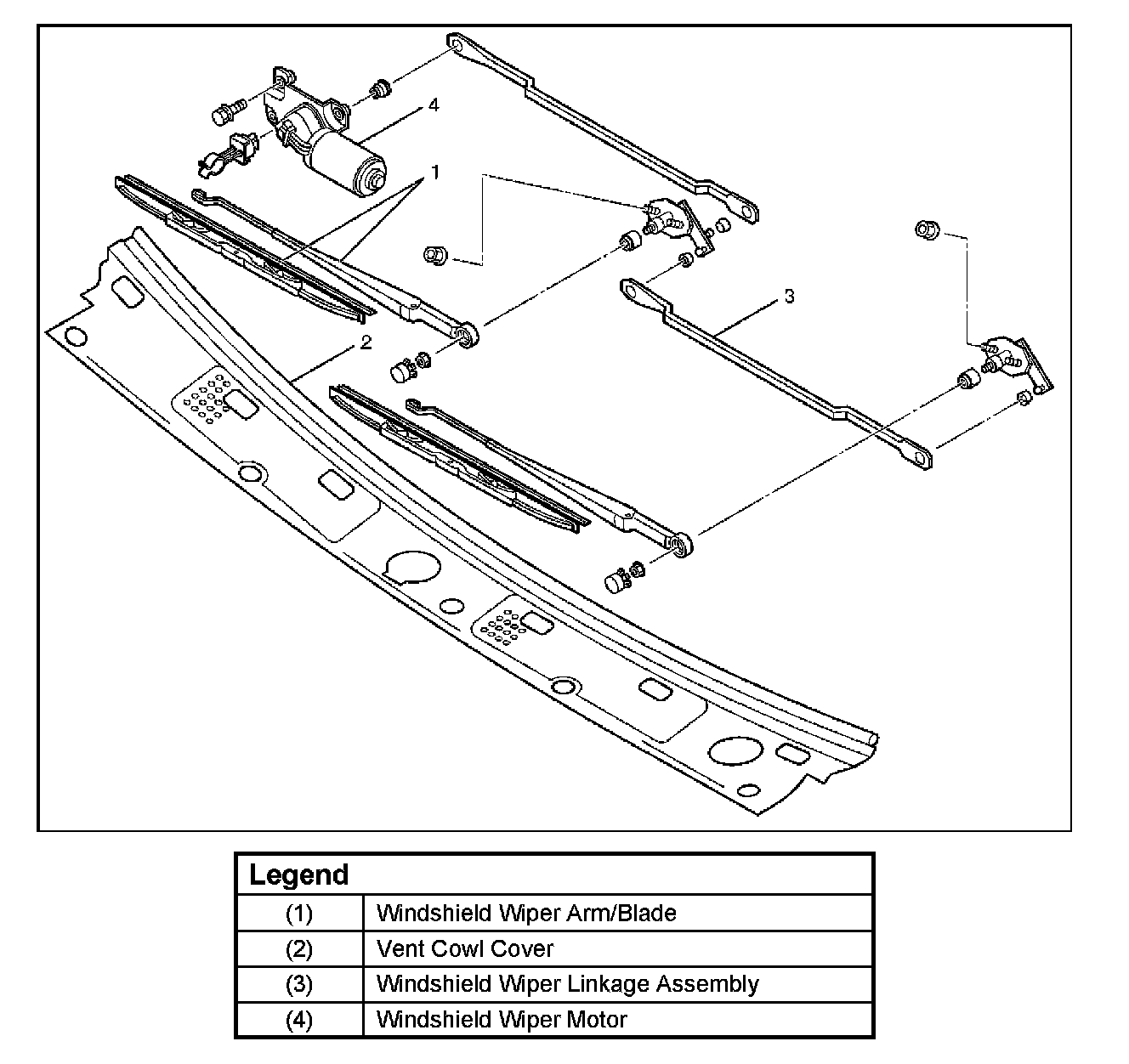 4
1
3
2

| Legend | |
|---|---|
| (1) | Windshield Wiper Arm/Blade |
| (2) | Vent Cowl Cover |
| (3) | Windshield Wiper Linkage Assembly |
| (4) | Windshield Wiper Motor |