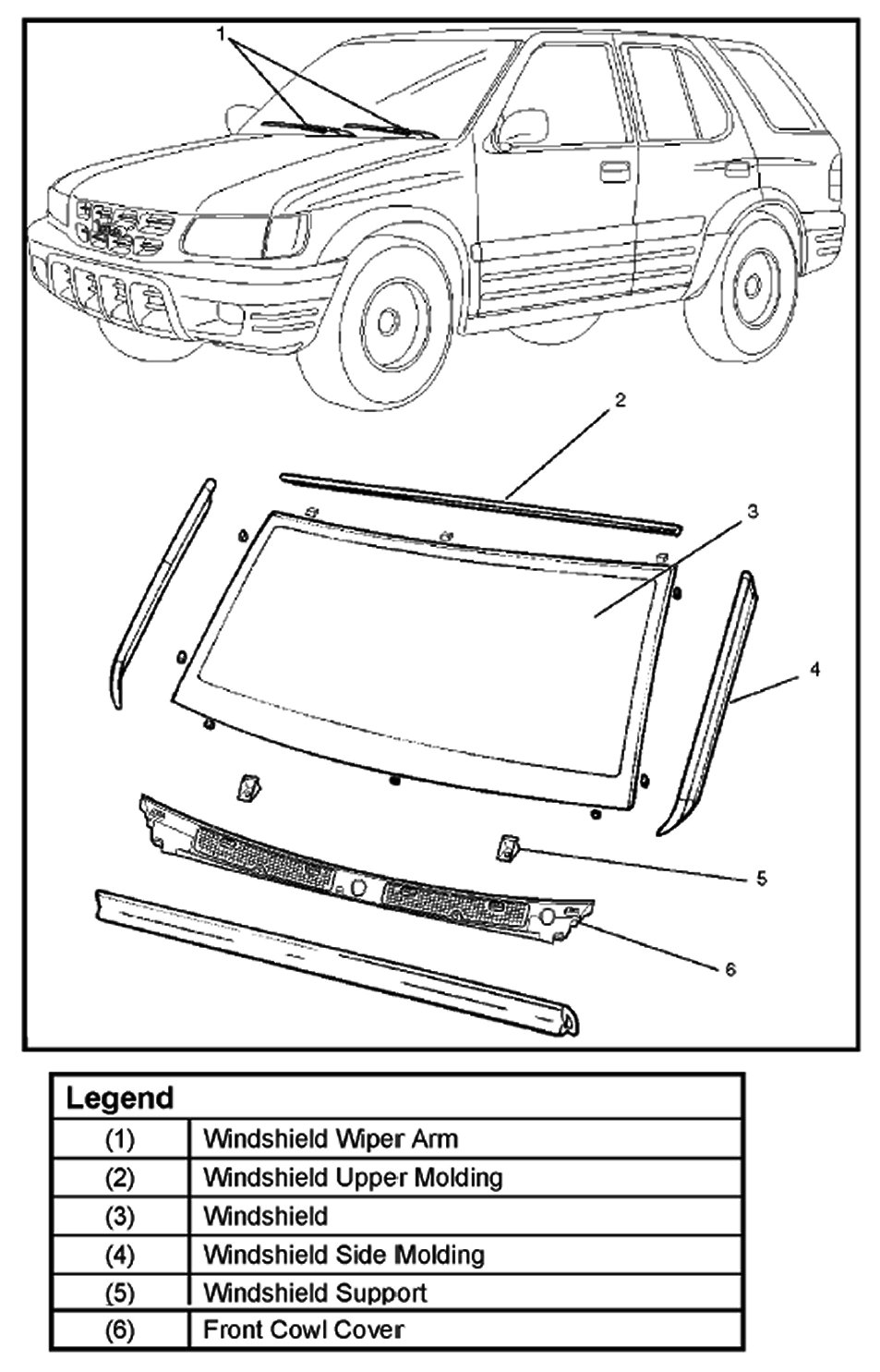 1

2

3

4

5

6

| Legend | |
|---|---|
| (1) | Windshield Wiper Arm |
| (2) | Windshield Upper Molding |
| (3) | Windshield |
| (4) | Windshield Side Molding |
| (5) | Windshield Support |
| (6) | Front Cowl Cover |