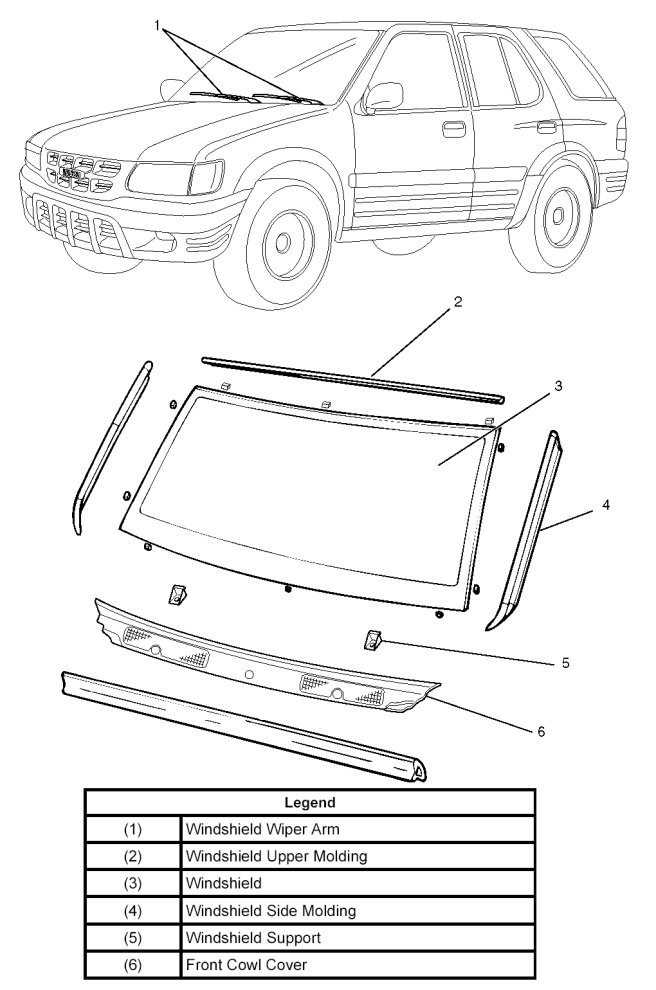 1

2

3

4

5

6

| Legend | |
|---|---|
| (1) | Windshield Wiper Arm |
| (2) | Windshield Upper Molding |
| (3) | Windshield |
| (4) | Windshield Side Molding |
| (5) | Windshield Support |
| (6) | Front Cowl Cover |