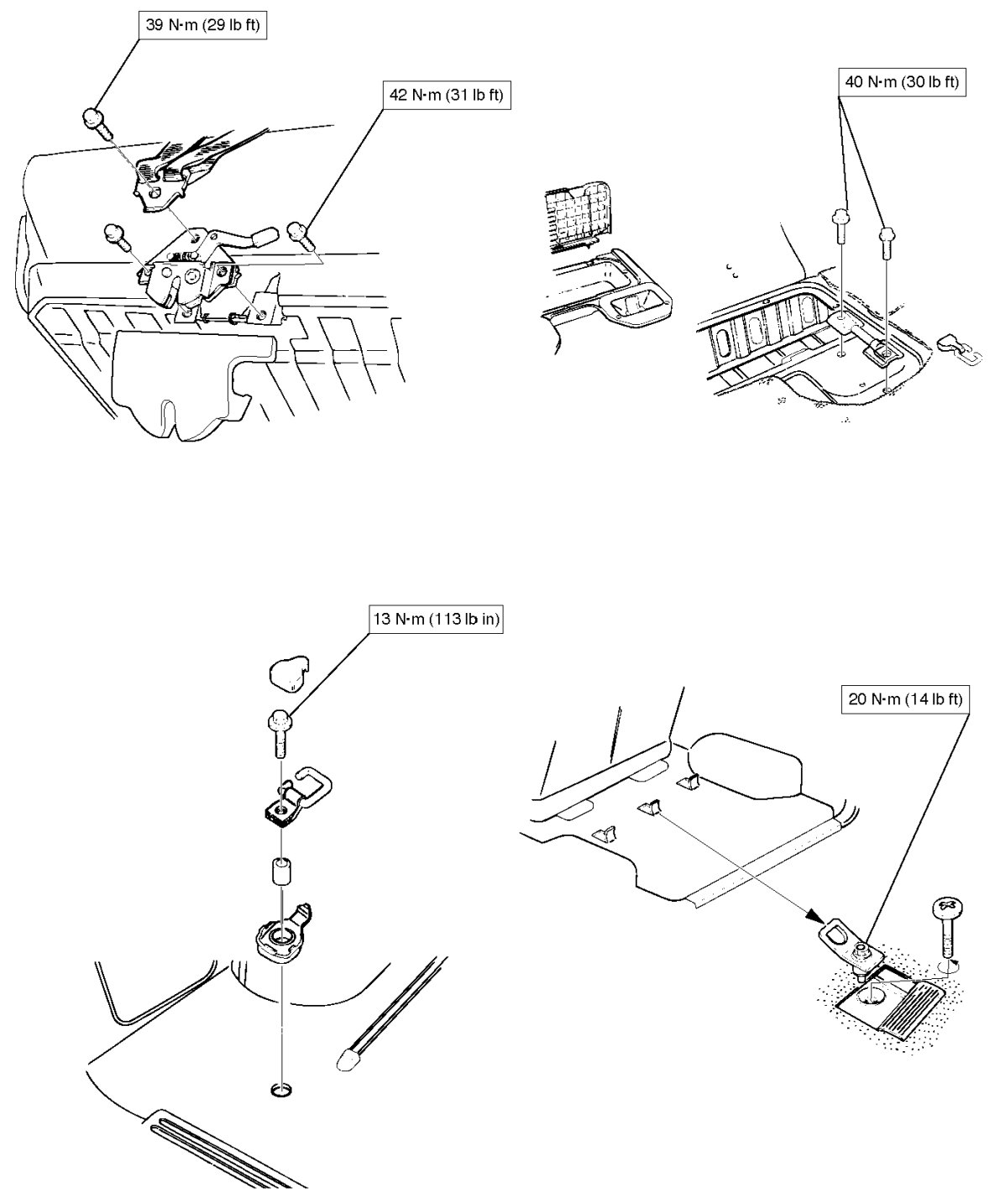 39 N·m (29 lb ft)

42 N·m (31 lb ft)

40 N·m (30 lb ft)

13 N·m (113 lb in)

20 N·m (14 lb ft)