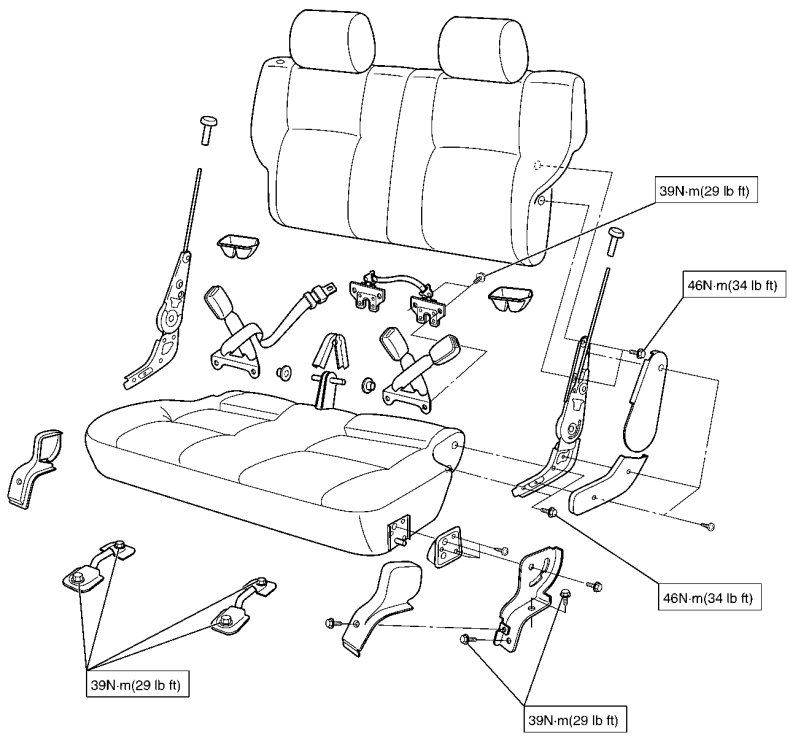 39N·m(29 lb ft)

46N·m(34 lb ft)

46N·m(34 lb ft)

39N·m(29 lb ft)

39N·m(29 lb ft)