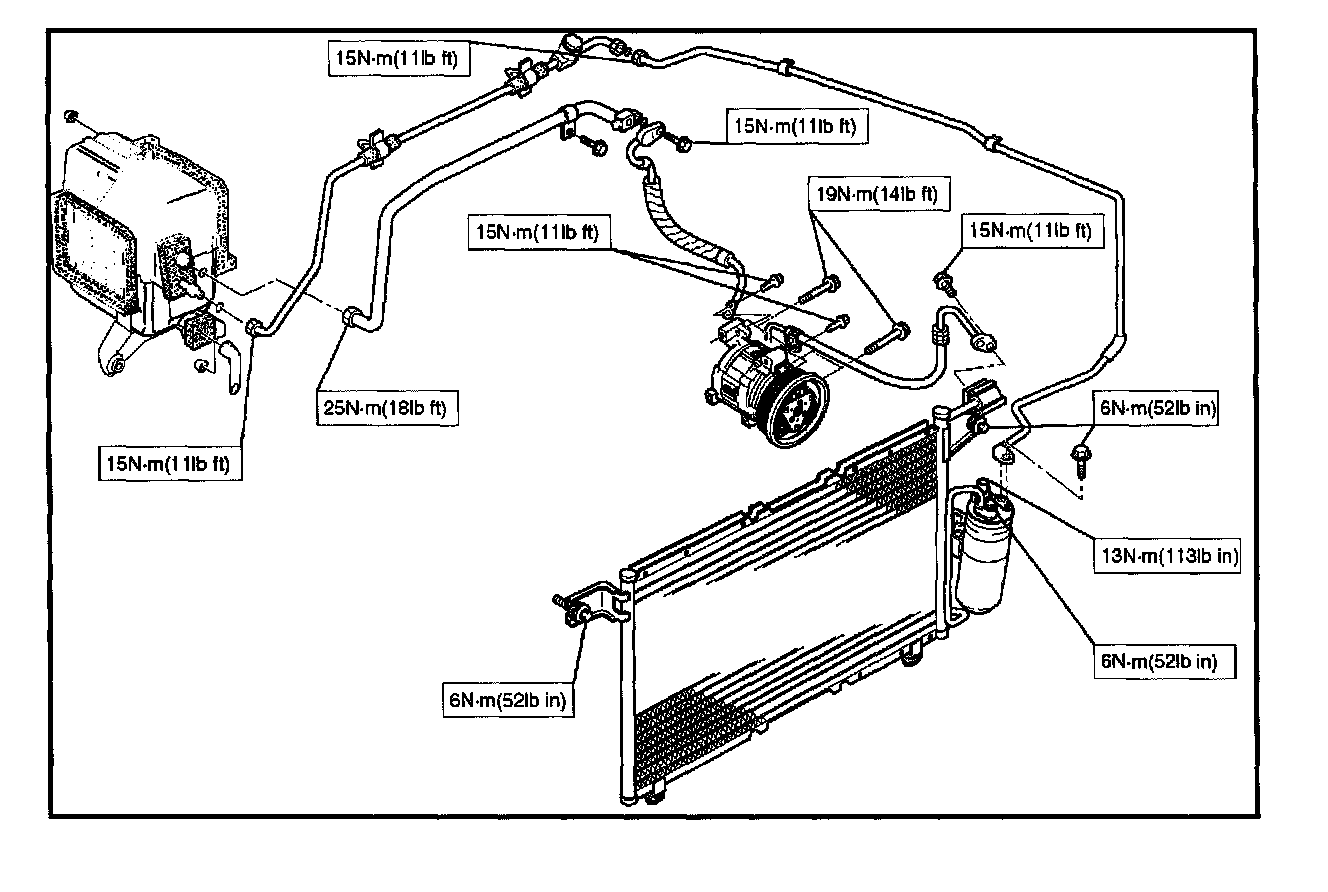 15N·m(11lb ft)

15N·m(11lb ft)

19N·m(14lb ft)

15N·m(11lb ft)

15N·m(11lb ft)

25N·m(18lb ft)

15N·m(11lb ft)

6N·m(52lb in)

13N·m(113lb in)

6N·m(52lb in)

6N·m(52lb in)