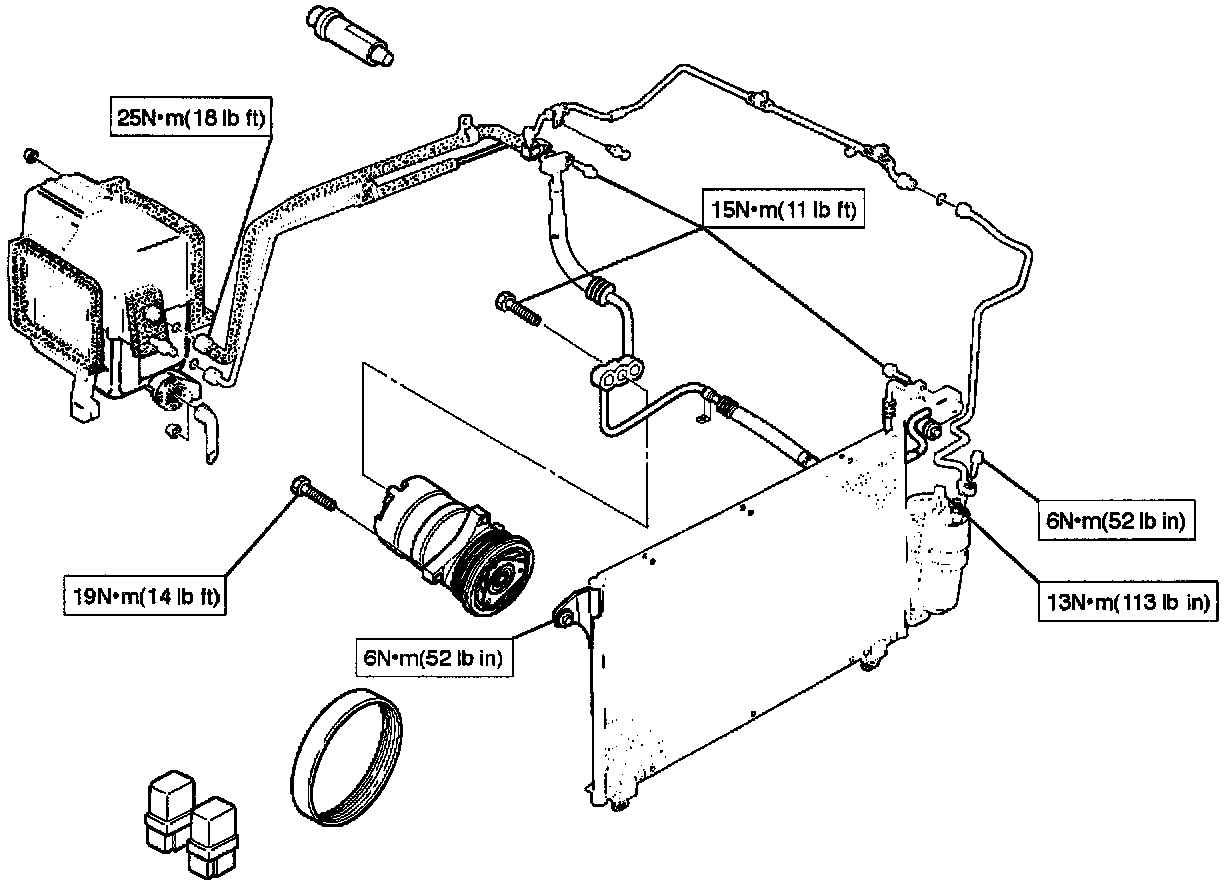 25N•m(18 lb ft)

15N•m(11 lb ft)

6N•m(52 lb in)

13N•m(113 lb in)

19N•m(14 lb ft)

6N•m(52 lb in)