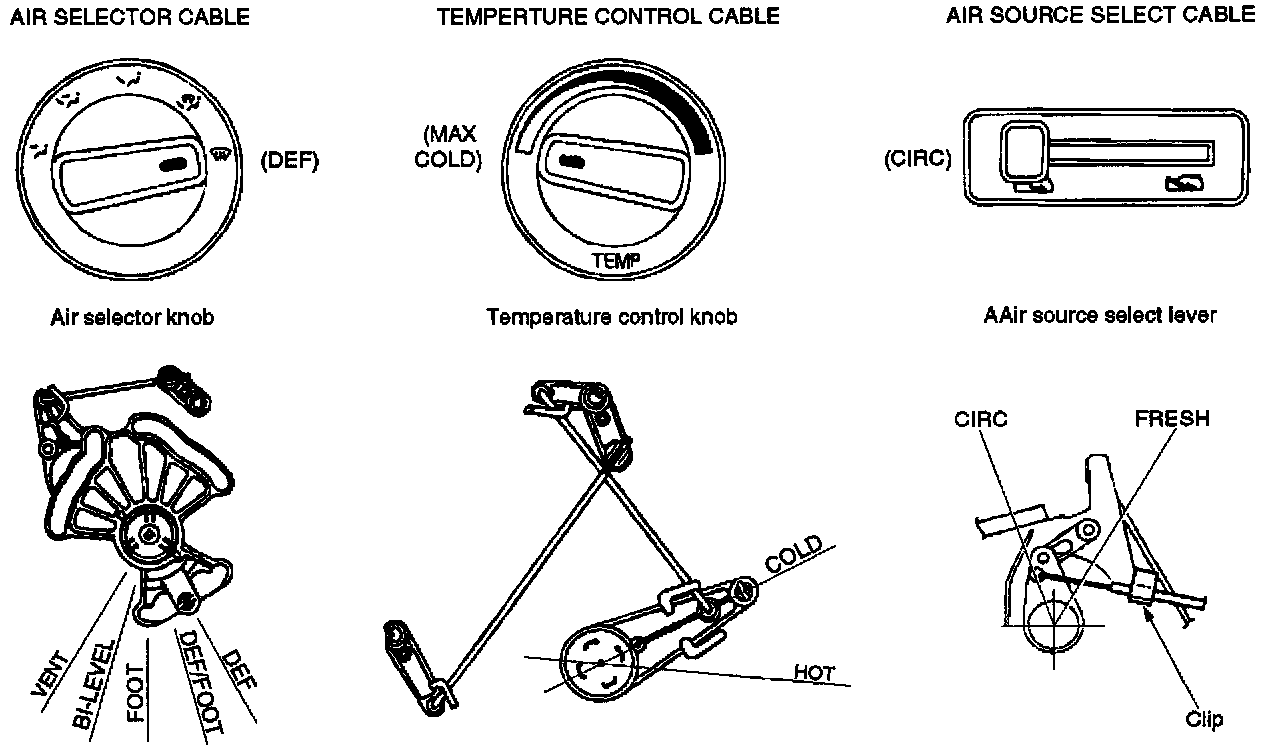 AIR SELECTOR CABLE

(DEF)

Air selector knob

VENT
BI-LEVEL
FOOT
DEF/FOOT
DEF

TEMPERTURE CONTROL CABLE

(MAX COLD)

TEMP

Temperature control knob

COLD
HOT

AIR SOURCE SELECT CABLE

(CIRC)

AAir source select lever

CIRC
FRESH
Clip