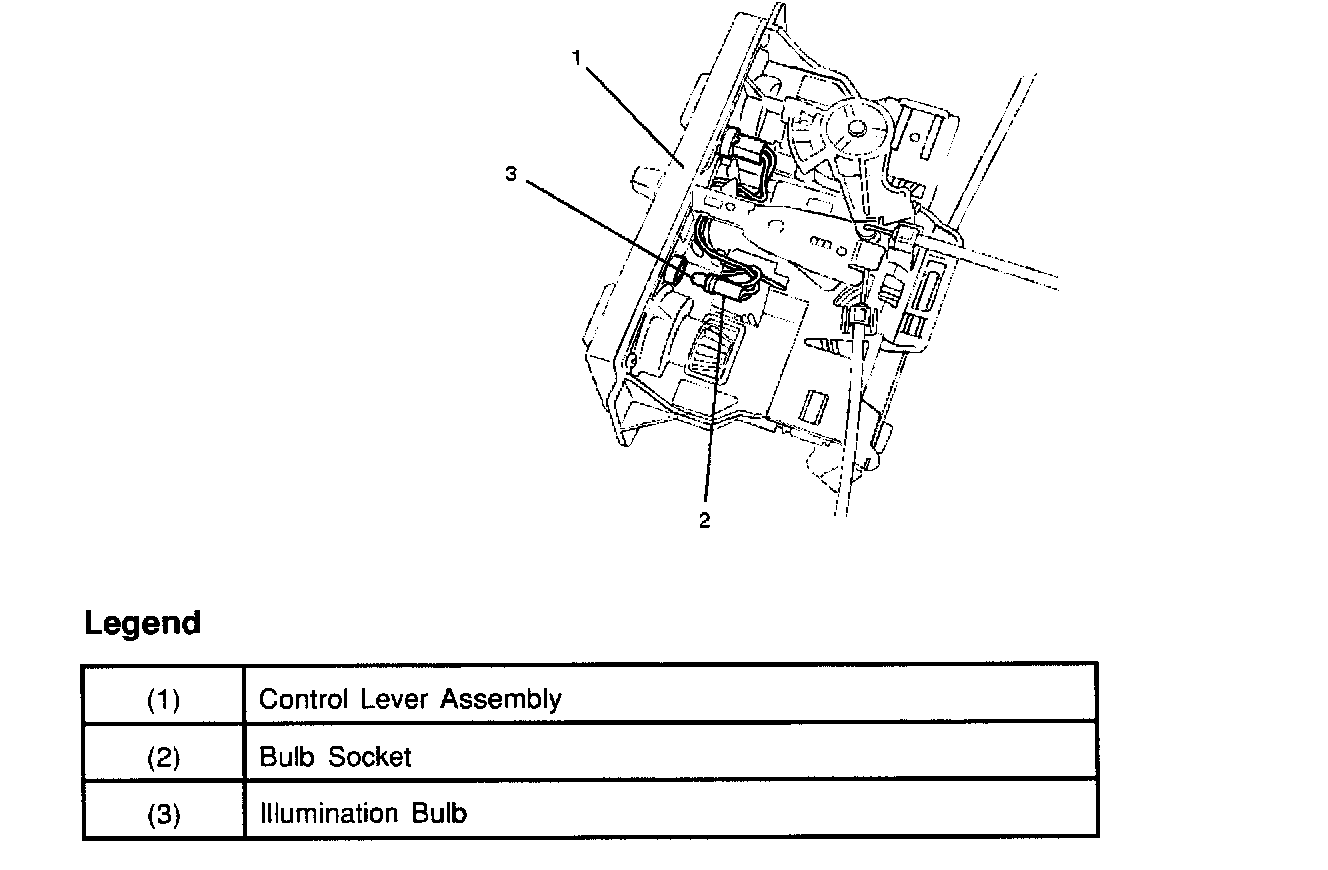 1

3

2

Legend

| (1) | Control Lever Assembly |
|---|---|
| (2) | Bulb Socket |
| (3) | Illumination Bulb |