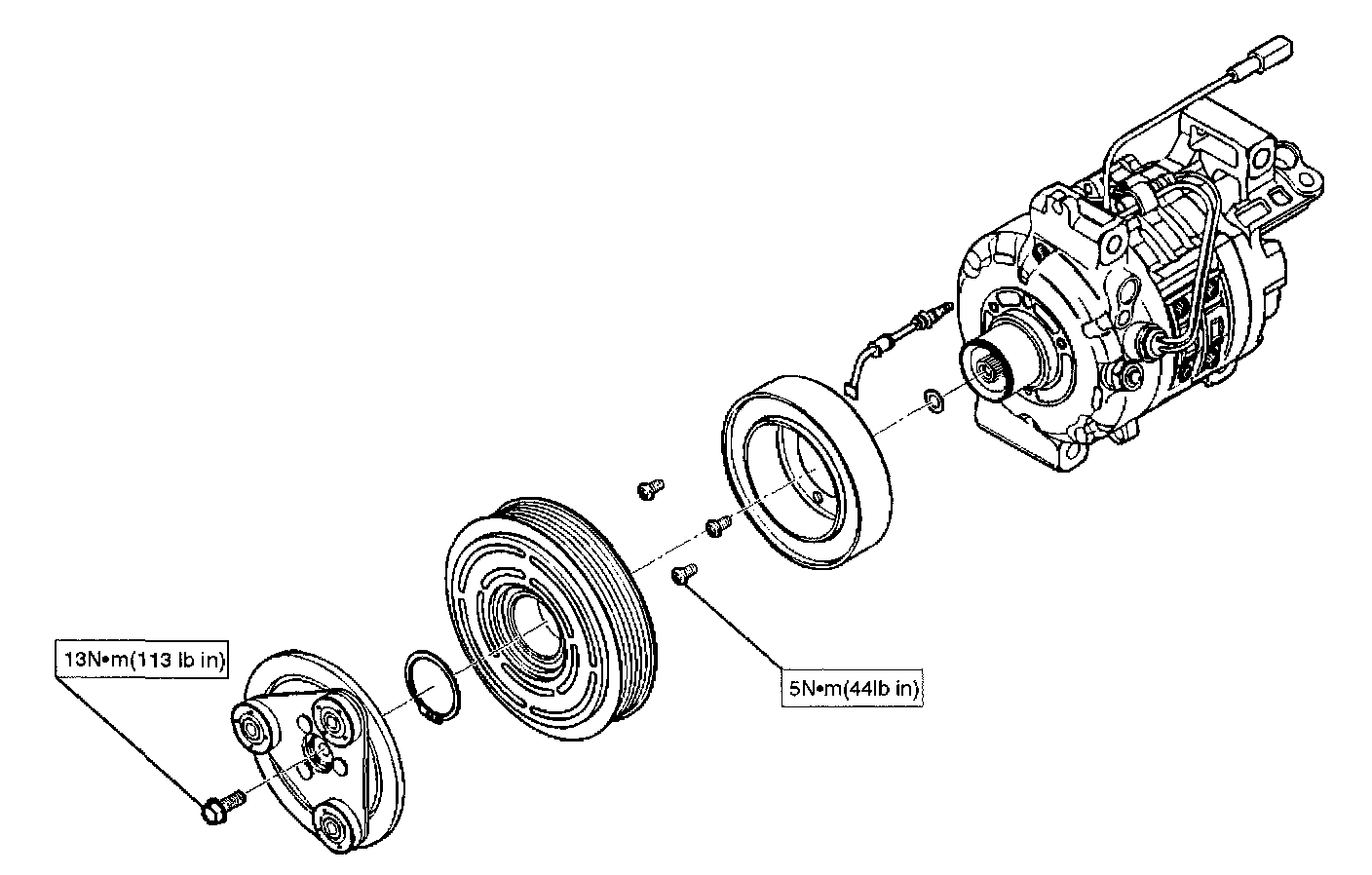 13N•m(113 lb in)

5N•m(44lb in)