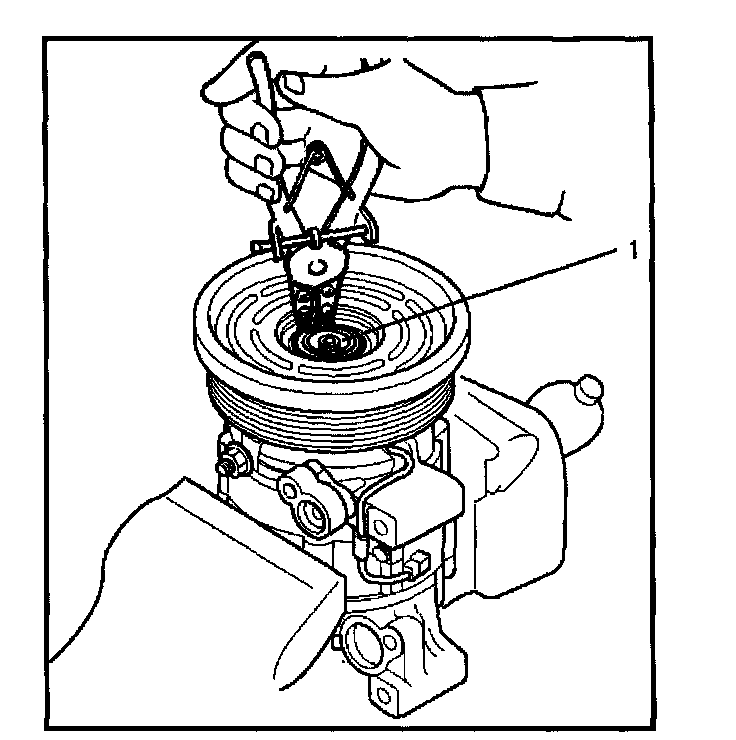 1