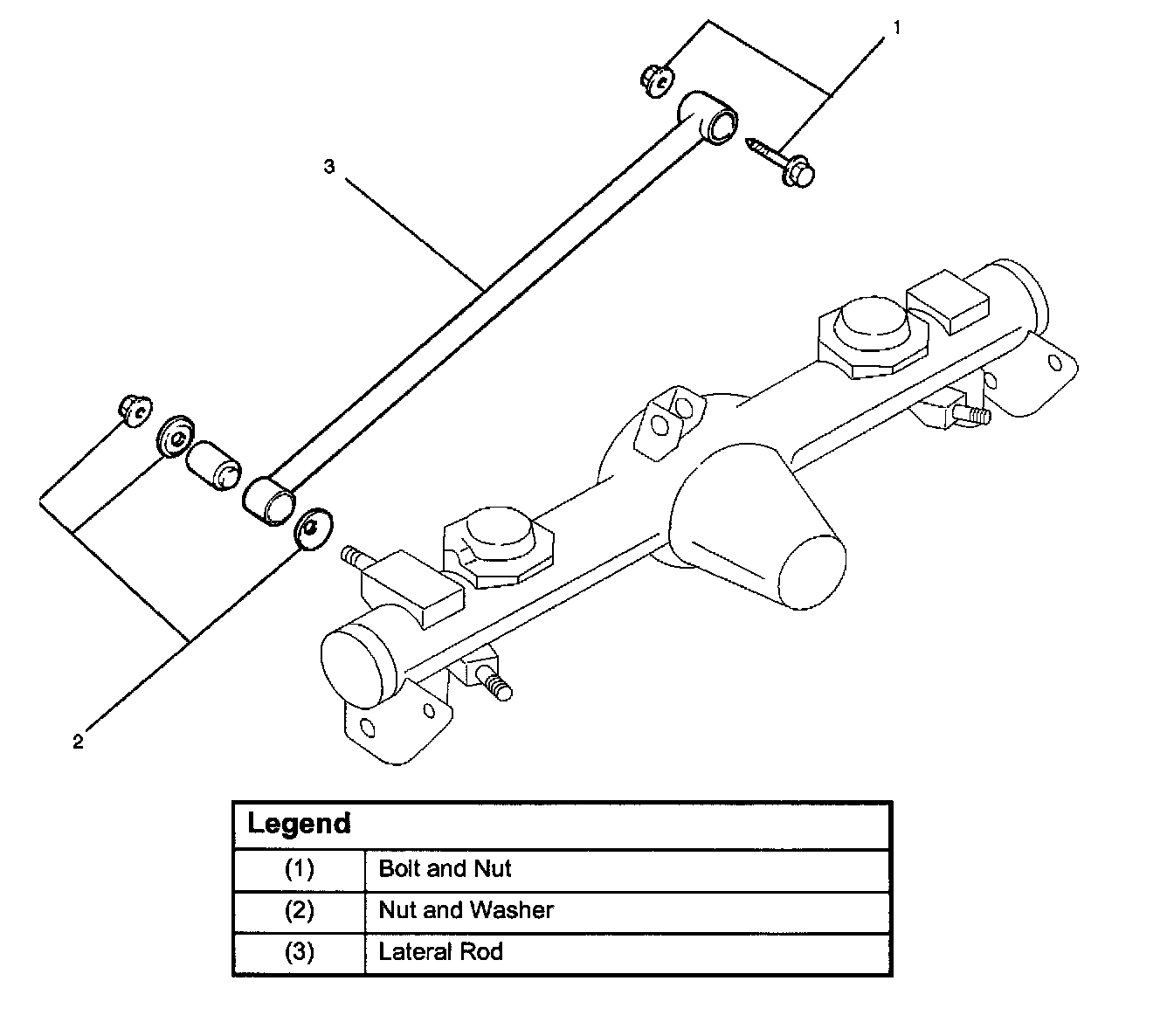 1

3

2

| Legend | |
|---|---|
| (1) | Bolt and Nut |
| (2) | Nut and Washer |
| (3) | Lateral Rod |