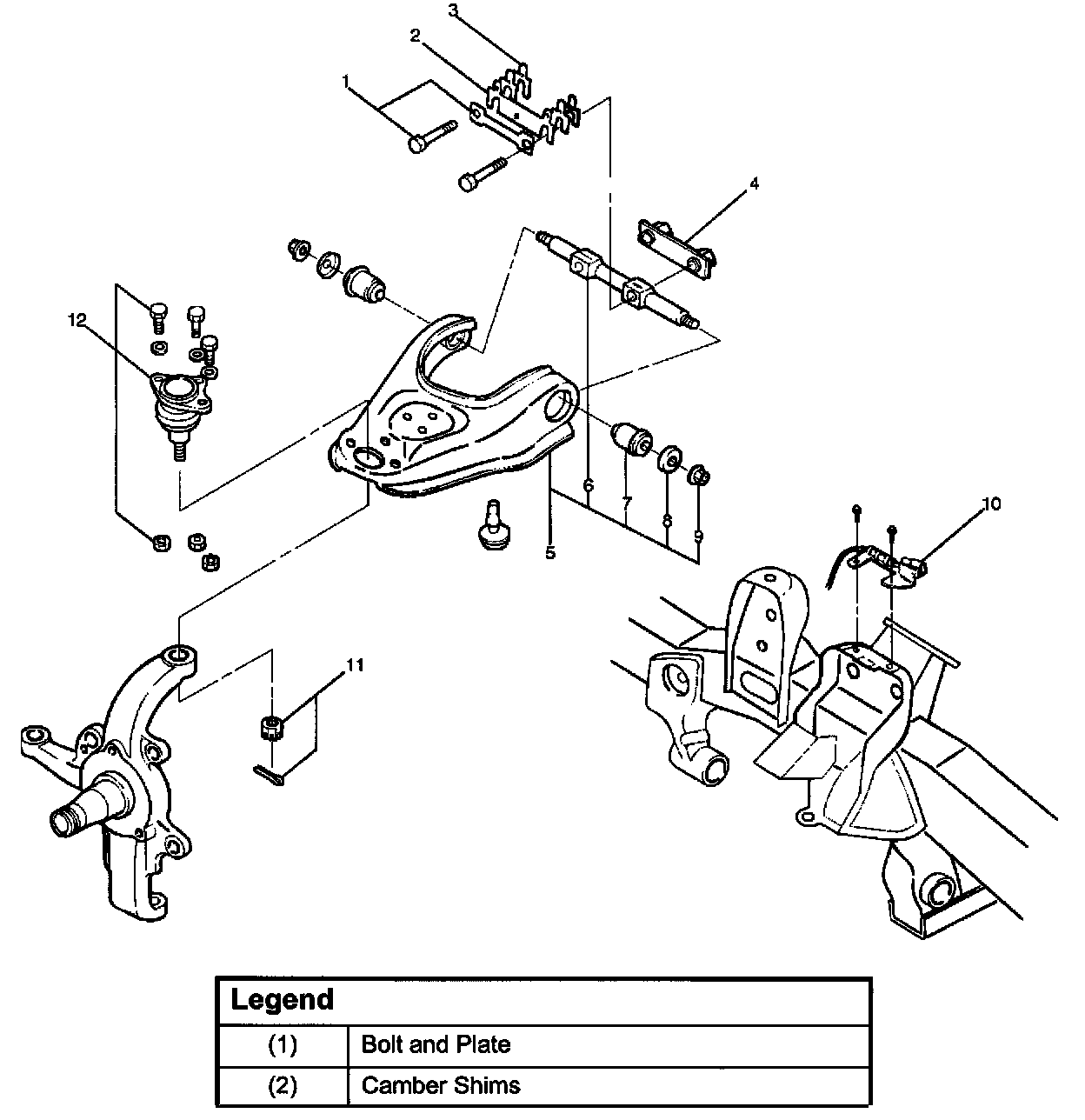 3
2
1
4
12
6
7
8
9
5
10
11

| Legend | |
|---|---|
| (1) | Bolt and Plate |
| (2) | Camber Shims |