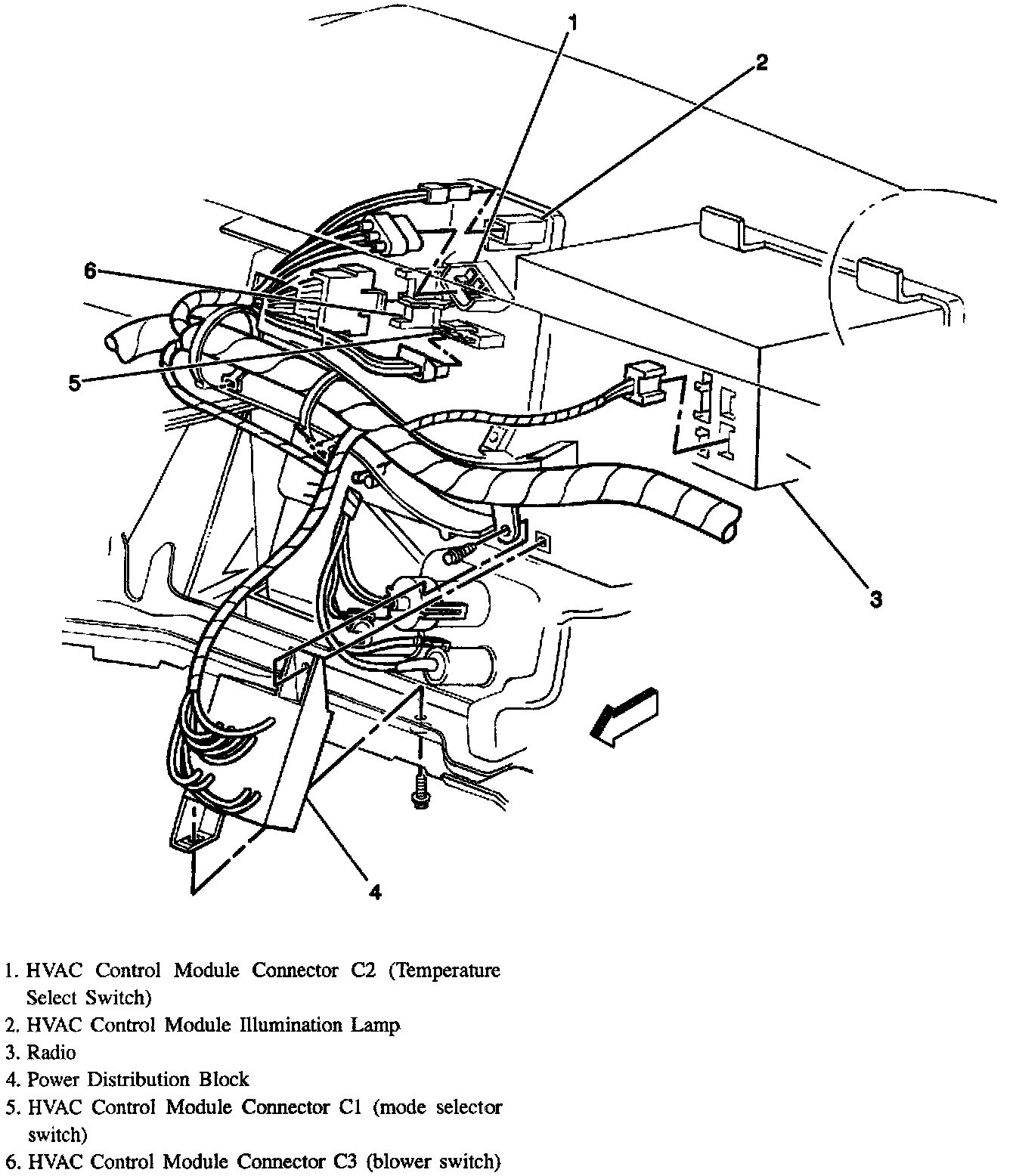 1
2
6
5
3
4

1. HVAC Control Module Connector C2 (Temperature Select Switch)
2. HVAC Control Module Illumination Lamp
3. Radio
4. Power Distribution Block
5. HVAC Control Module Connector C1 (mode selector switch)
6. HVAC Control Module Connector C3 (blower switch)