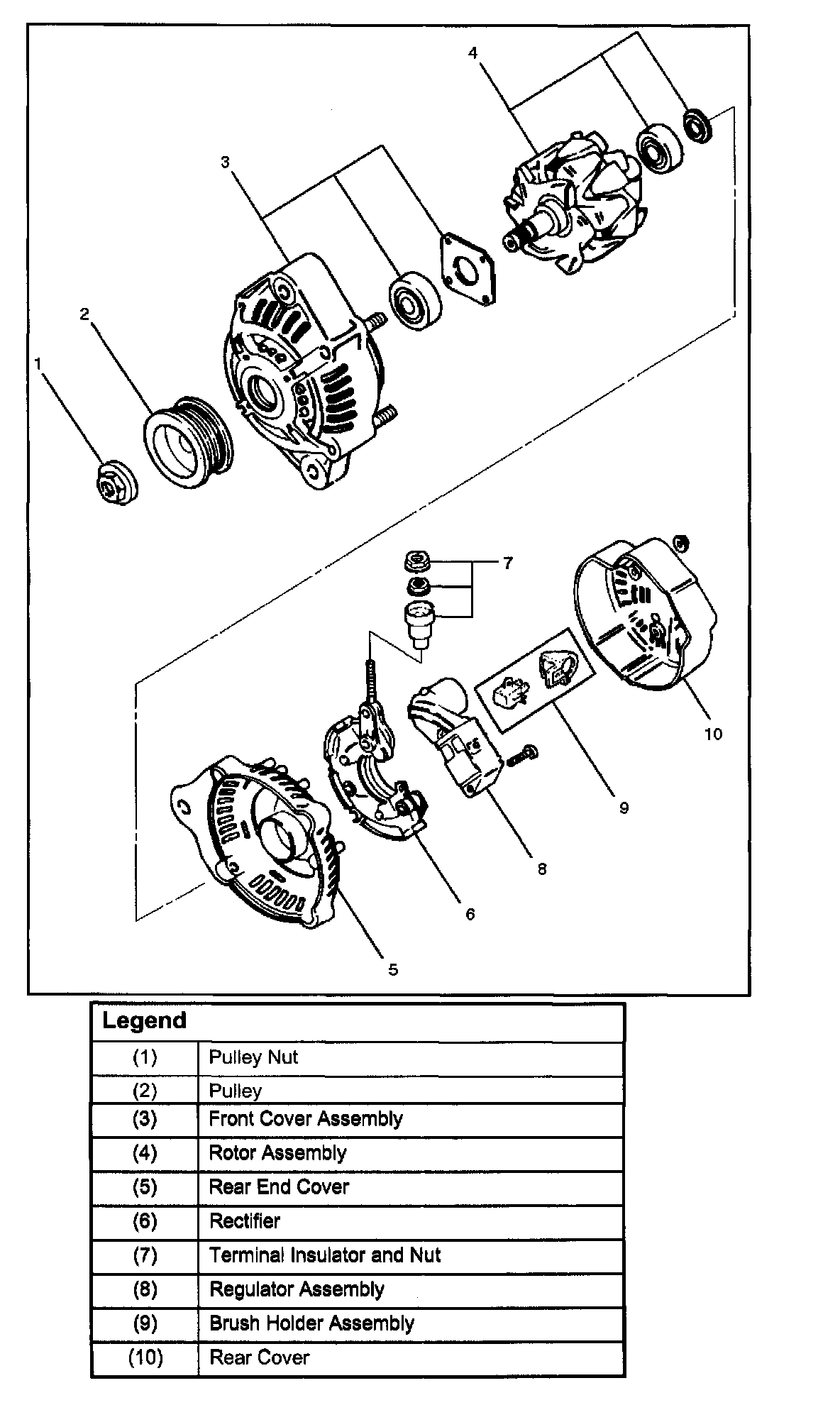 4
3
2
1
7
10
9
8
6
5

| Legend | |
|---|---|
| (1) | Pulley Nut |
| (2) | Pulley |
| (3) | Front Cover Assembly |
| (4) | Rotor Assembly |
| (5) | Rear End Cover |
| (6) | Rectifier |
| (7) | Terminal Insulator and Nut |
| (8) | Regulator Assembly |
| (9) | Brush Holder Assembly |
| (10) | Rear Cover |